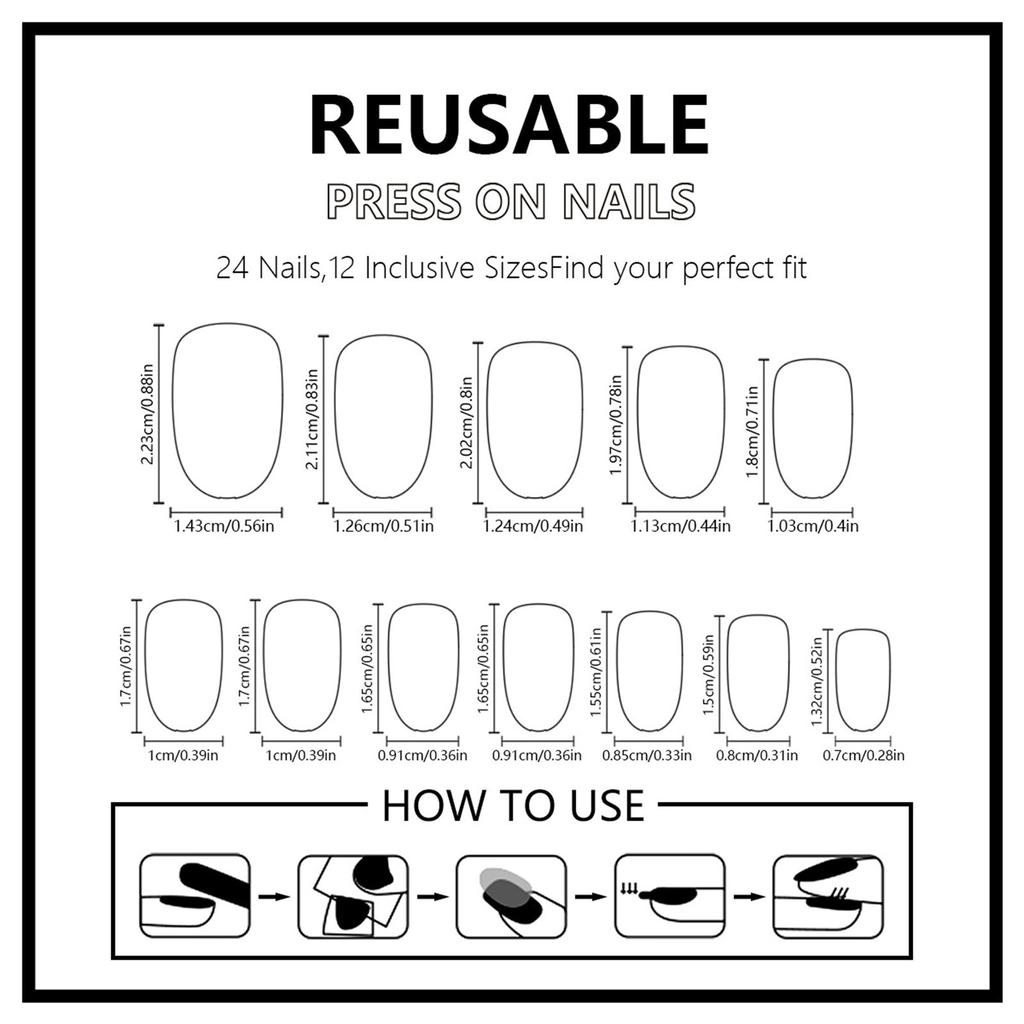 REUSABLE

PRESS ON NAILS

24 Nails,12 Inclusive SizesFind your perfect fit

2.23cm/0.88in
1.43cm/0.56in
2.11cm/0.83in
1.26cm/0.51in
2.02cm/0.8in
1.24cm/0.49in
1.97cm/0.78in
1.13cm/0.44in
1.8cm/0.71in
1.03cm/0.4in

1.7cm/0.67in
1cm/0.39in
1.7cm/0.67in
1cm/0.39in
1.65cm/0.65in
0.91cm/0.36in
1.65cm/0.65in
0.91cm/0.36in
1.55cm/0.61in
0.85cm/0.33in
1.5cm/0.59in
0.8cm/0.31in
1.32cm/0.52in
0.7cm/0.28in

HOW TO USE