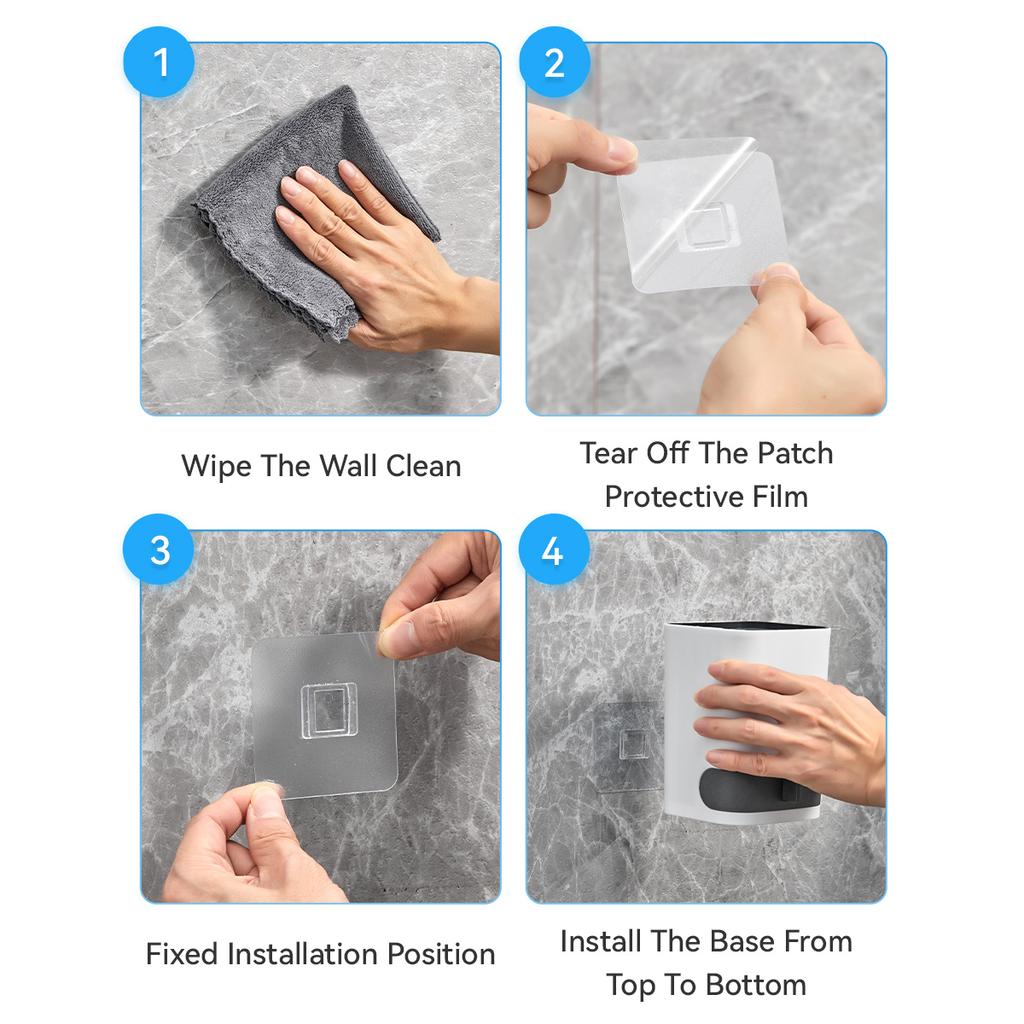 1

Wipe The Wall Clean

2

Tear Off The Patch Protective Film

3

Fixed Installation Position

4

Install The Base From Top To Bottom