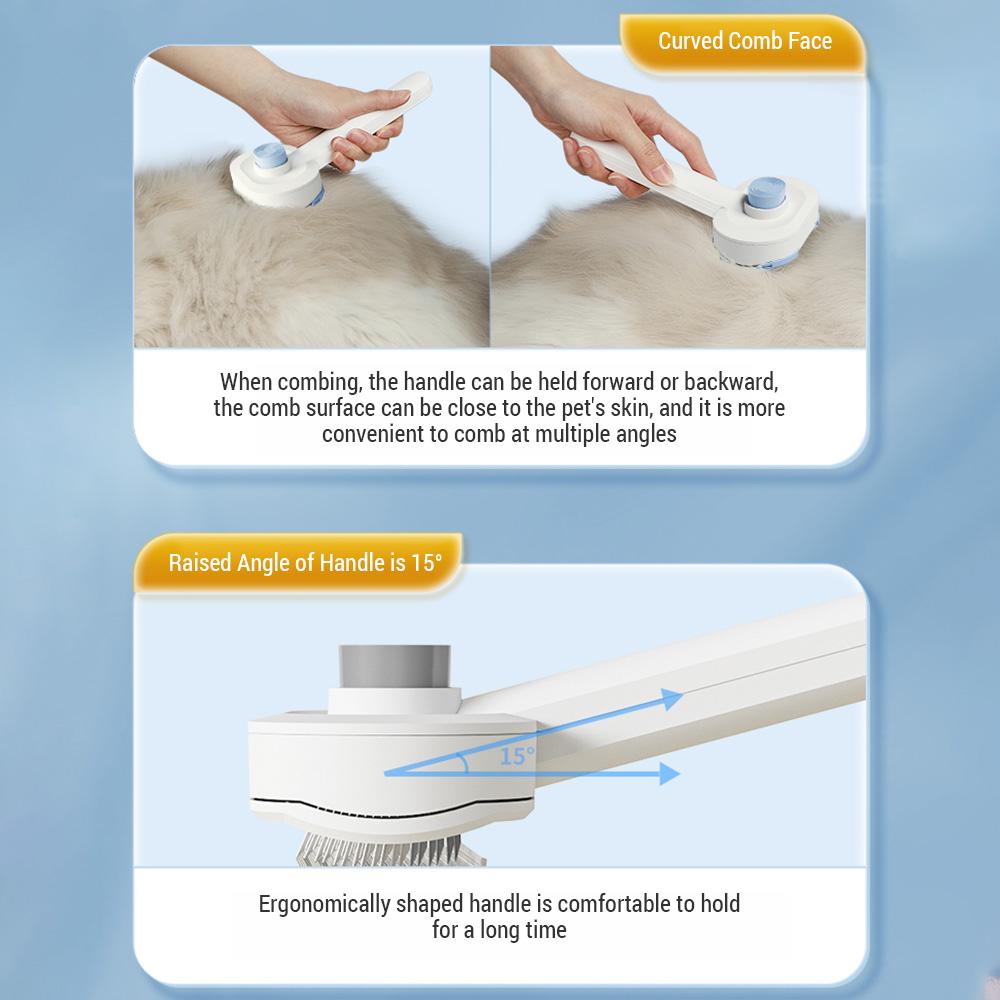 Curved Comb Face

When combing, the handle can be held forward or backward, the comb surface can be close to the pet's skin, and it is more convenient to comb at multiple angles

Raised Angle of Handle is 15°

15°

Ergonomically shaped handle is comfortable to hold for a long time