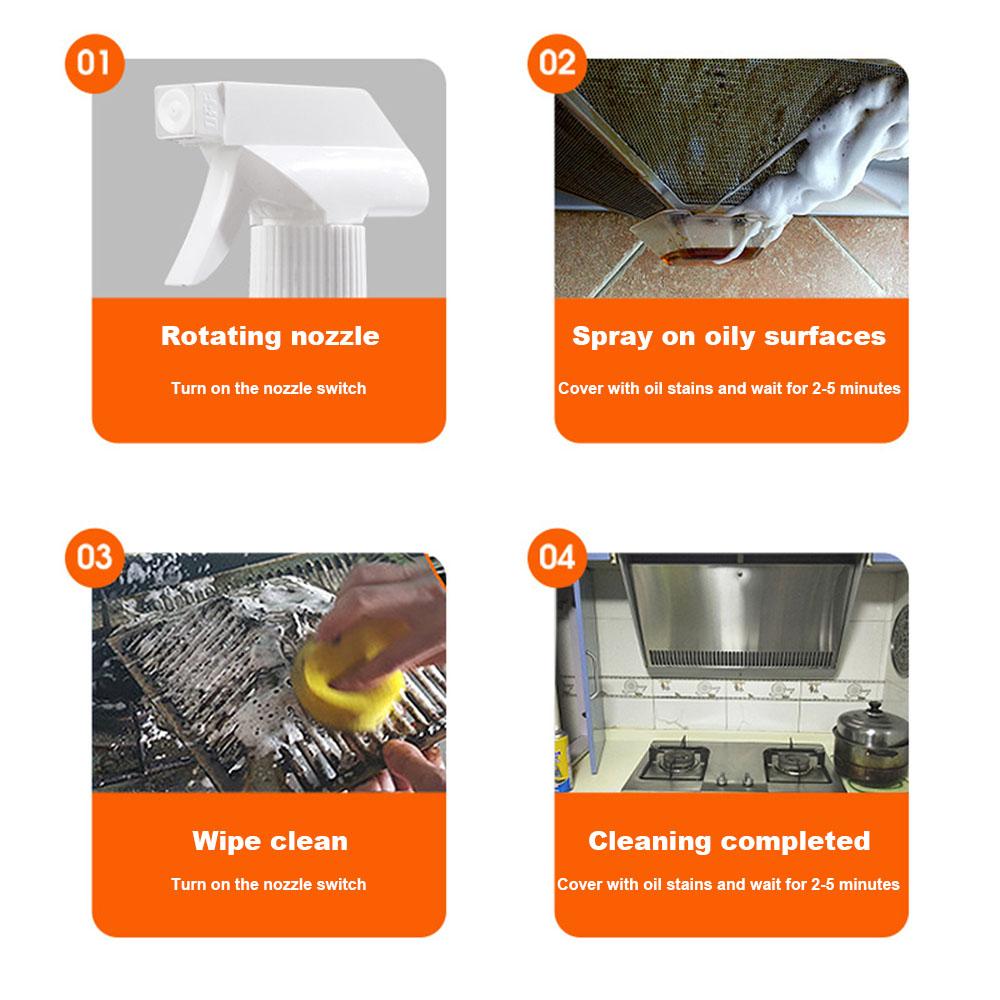 01

Rotating nozzle

Turn on the nozzle switch

02

Spray on oily surfaces

Cover with oil stains and wait for 2-5 minutes

03

Wipe clean

Turn on the nozzle switch

04

Cleaning completed

Cover with oil stains and wait for 2-5 minutes