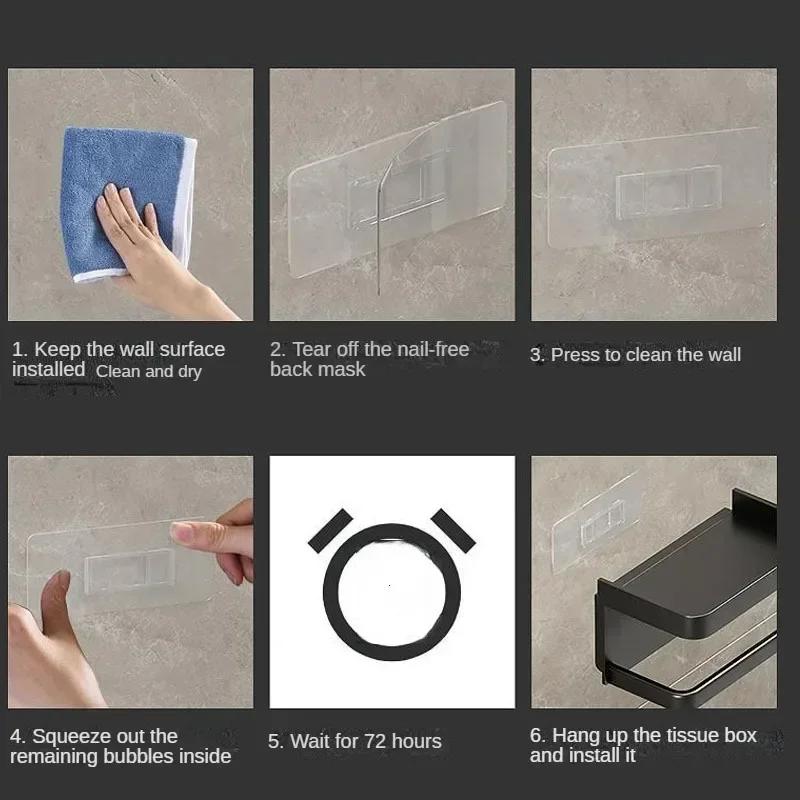 1. Keep the wall surface installed Clean and dry

2. Tear off the nail-free back mask

3. Press to clean the wall

4. Squeeze out the remaining bubbles inside

5. Wait for 72 hours

6. Hang up the tissue box and install it