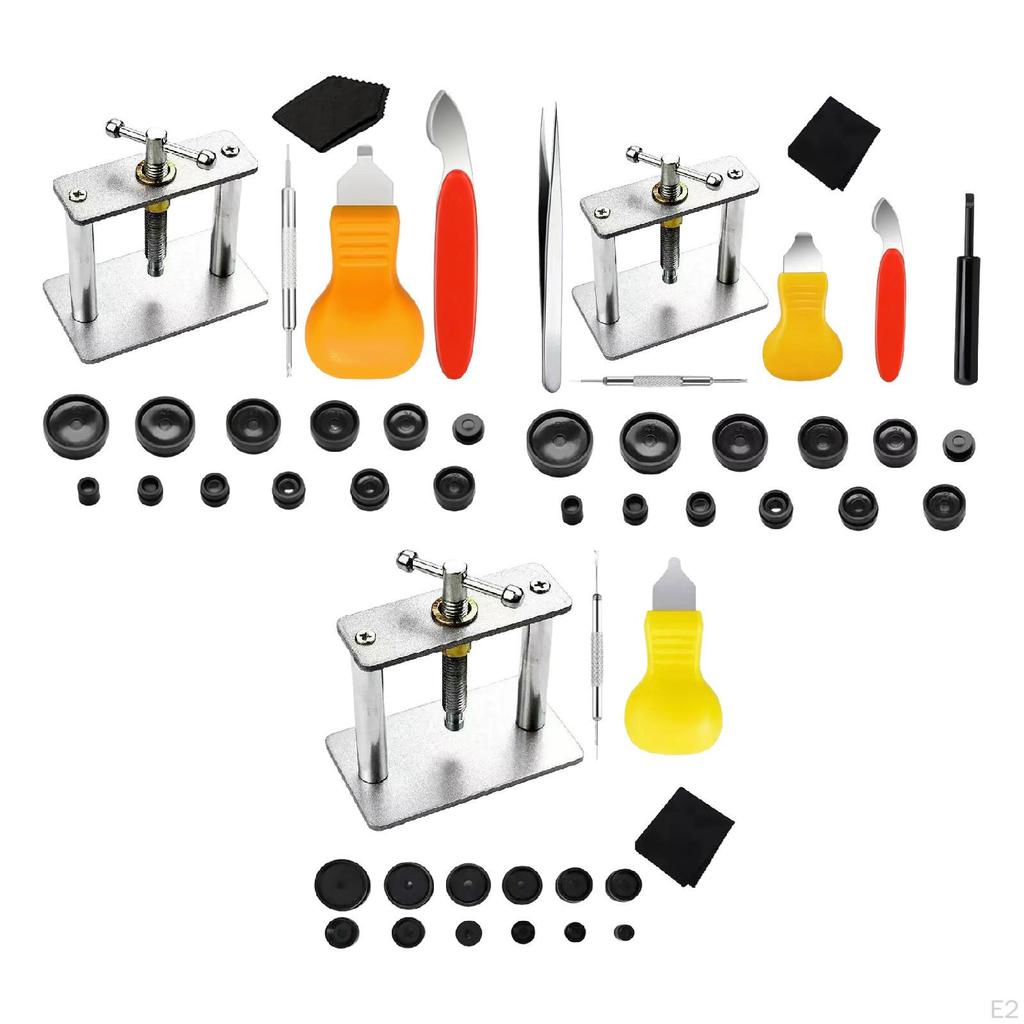 E2