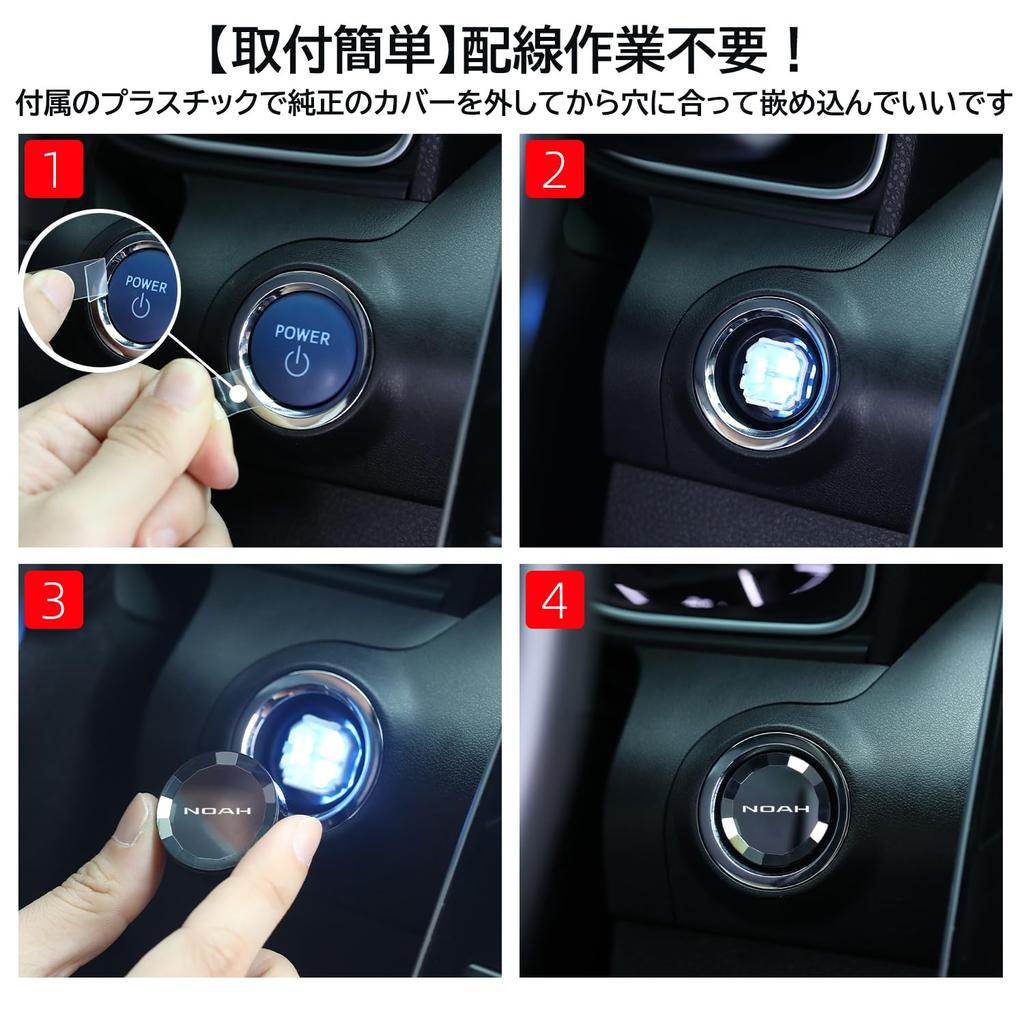 【取付簡単】配線作業不要！

付属のプラスチックで純正のカバーを外してから穴に合って嵌め込んでいいです

1

POWER

POWER

2

3

NOAH

4

NOAH