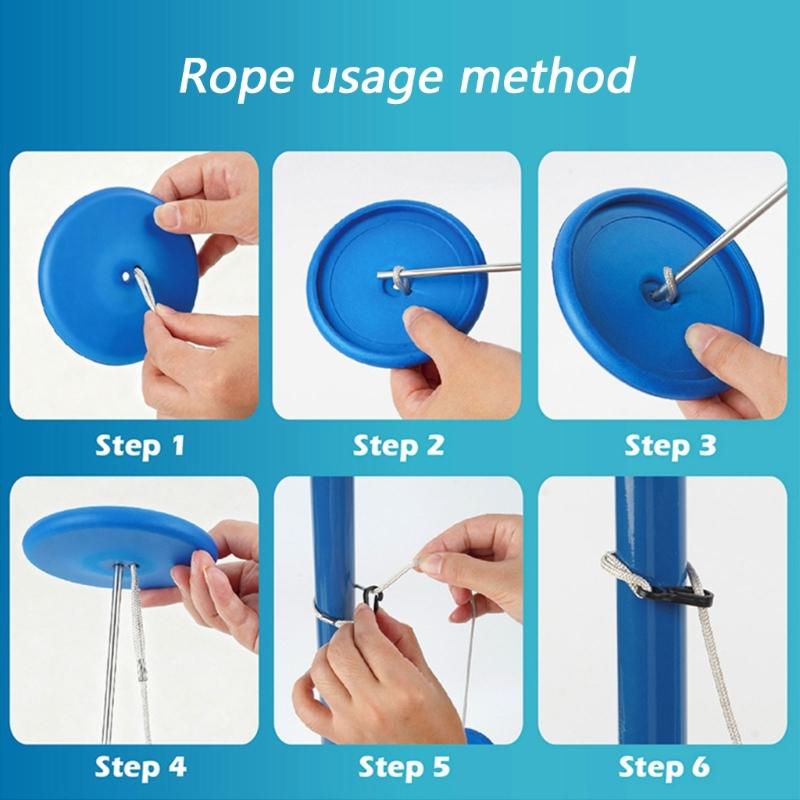 Rope usage method

Step 1

Step 2

Step 3

Step 4

Step 5

Step 6