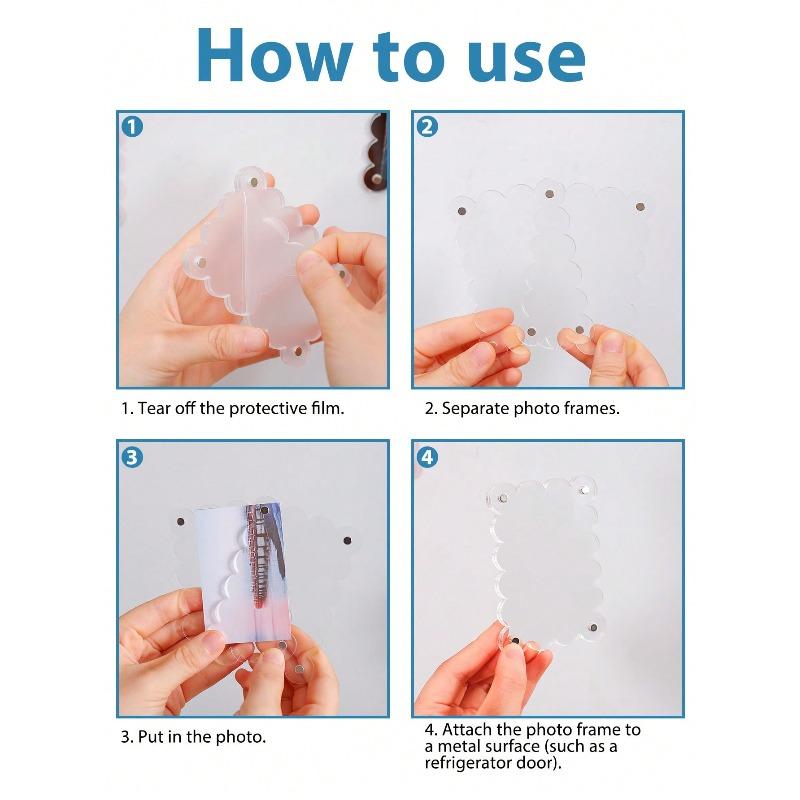 How to use

1

1. Tear off the protective film.

2

2. Separate photo frames.

3

3. Put in the photo.

4

4. Attach the photo frame to a metal surface (such as a refrigerator door).