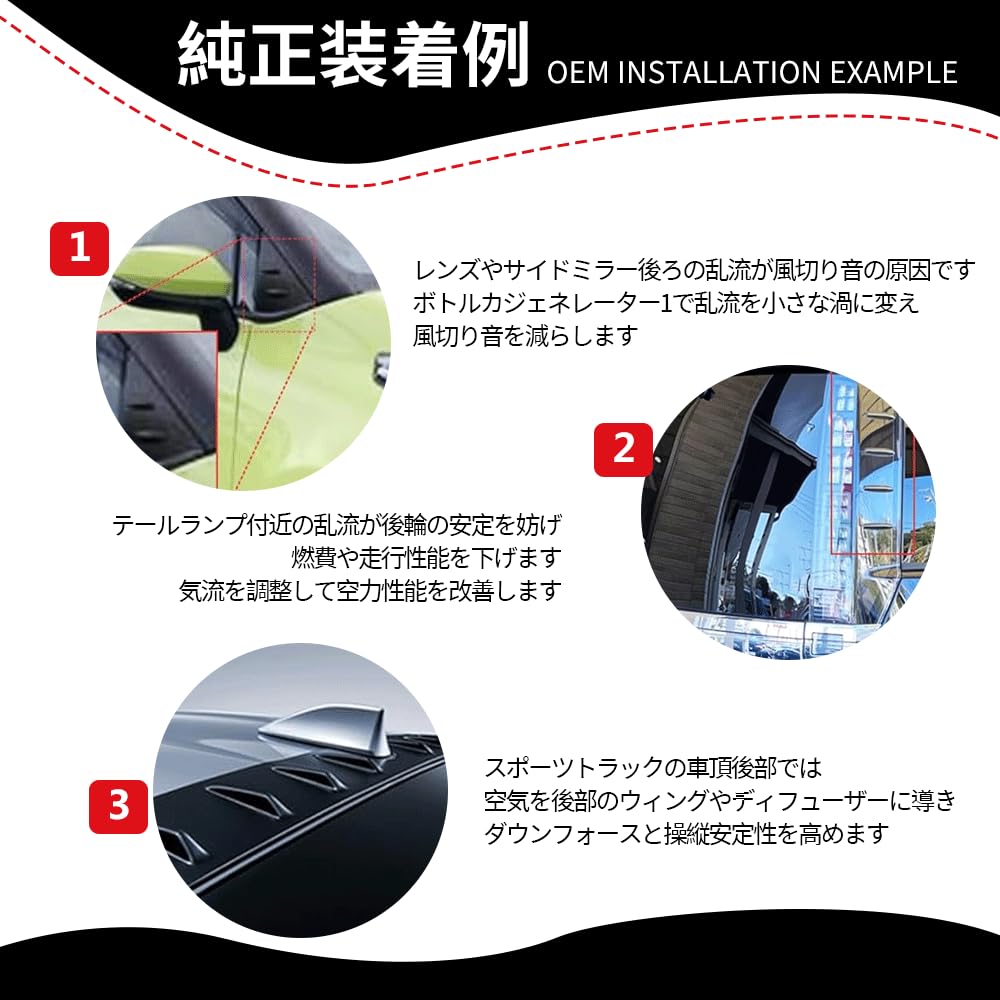 純正装着例 OEM INSTALLATION EXAMPLE

1

レンズやサイドミラー後ろの乱流が風切り音の原因です
ボトルカジェネレーター1で乱流を小さな渦に変え
風切り音を減らします

2

テールランプ付近の乱流が後輪の安定を妨げ
燃費や走行性能を下げます
気流を調整して空力性能を改善します

3

スポーツトラックの車頂後部では
空気を後部のウィングやディフューザーに導き
ダウンフォースと操縦安定性を高めます