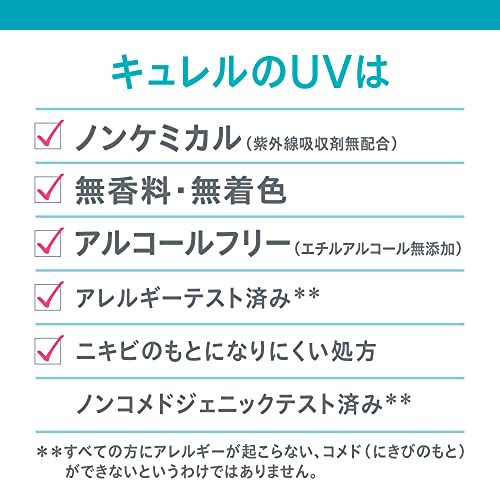 キュレルのUVは

☑ ノンケミカル（紫外線吸収剤無配合）

☑ 無香料・無着色

☑ アルコールフリー（エチルアルコール無添加）

☑ アレルギーテスト済み**

☑ ニキビのもとになりにくい処方

ノンコメドジェニックテスト済み**

**すべての方にアレルギーが起こらない、コメド（にきびのもと）ができないというわけではありません。