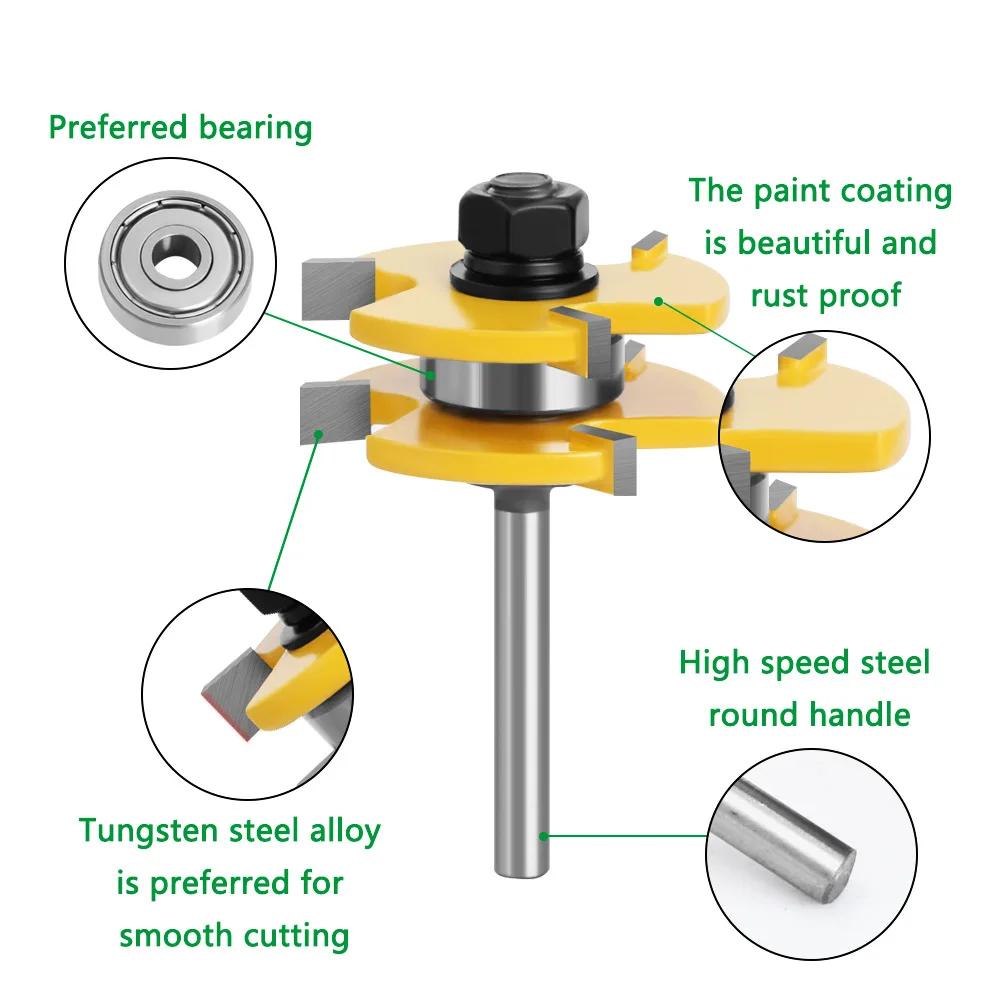 Preferred bearing

The paint coating is beautiful and rust proof

High speed steel round handle

Tungsten steel alloy is preferred for smooth cutting