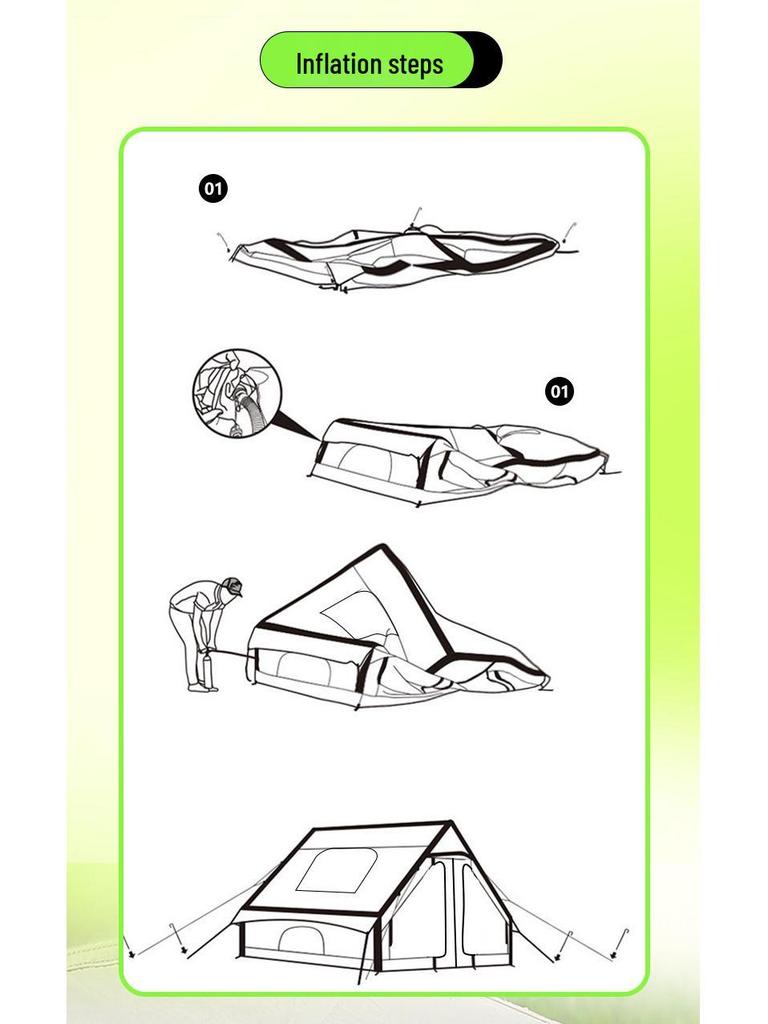 Inflation steps

01

01