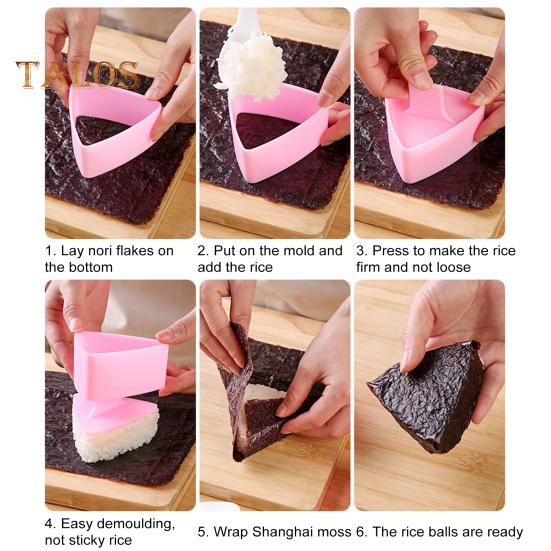 TALOS

1. Lay nori flakes on the bottom

2. Put on the mold and add the rice

3. Press to make the rice firm and not loose

4. Easy demoulding, not sticky rice

5. Wrap Shanghai moss

6. The rice balls are ready