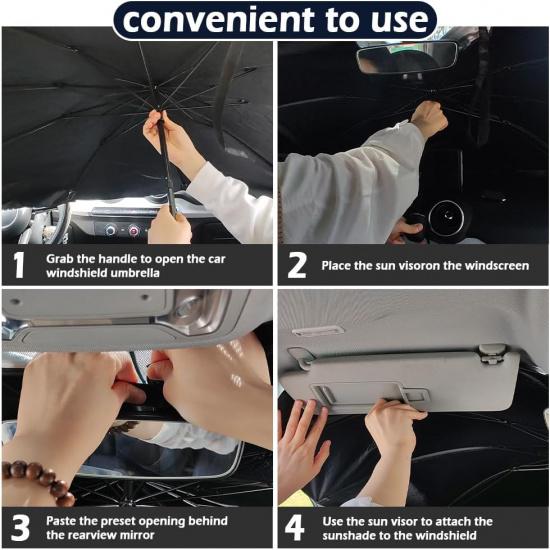 convenient to use

1 Grab the handle to open the car windshield umbrella

2 Place the sun visoron the windscreen

3 Paste the preset opening behind the rearview mirror

4 Use the sun visor to attach the sunshade to the windshield