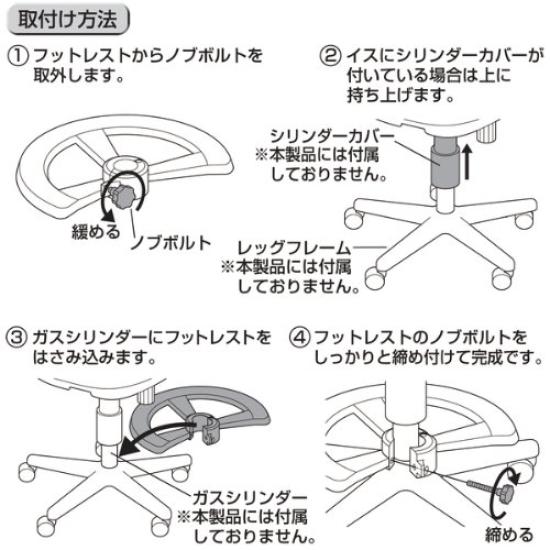 取付け方法

① フットレストからノブボルトを取外します。

緩める

ノブボルト

② イスにシリンダーカバーが付いている場合は上に持ち上げます。

シリンダーカバー
※本製品には付属しておりません。

レッグフレーム
※本製品には付属しておりません。

③ ガスシリンダーにフットレストをはさみ込みます。

ガスシリンダー
※本製品には付属しておりません。

④ フットレストのノブボルトをしっかりと締め付けて完成です。

締める