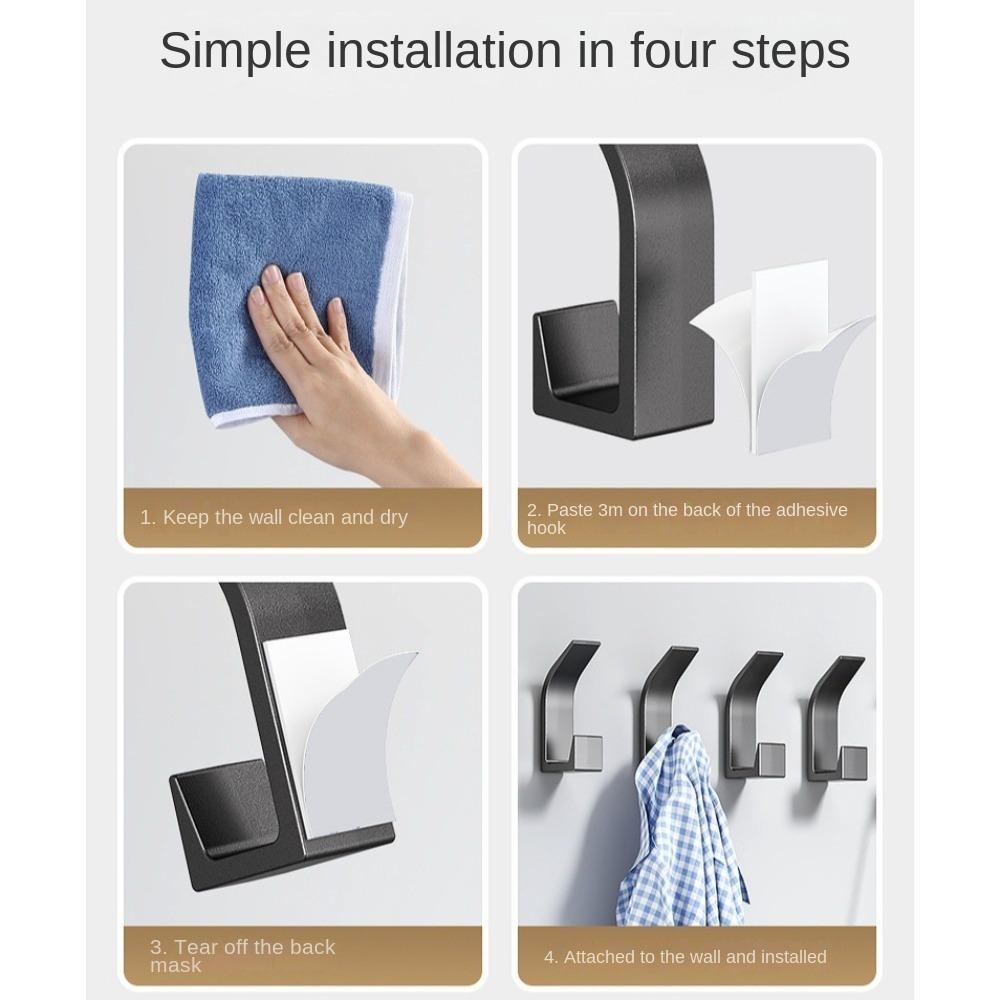 Simple installation in four steps

1. Keep the wall clean and dry

2. Paste 3m on the back of the adhesive hook

3. Tear off the back mask

4. Attached to the wall and installed