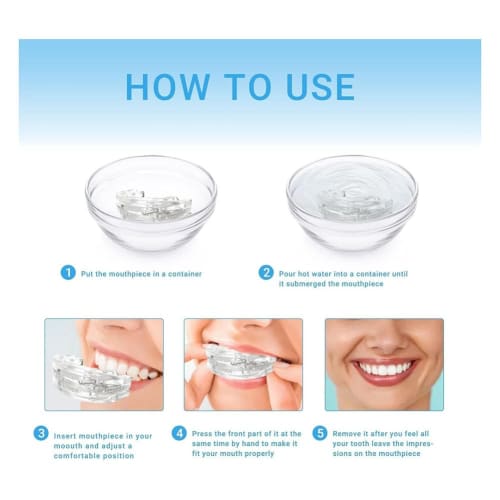 HOW TO USE

1 Put the mouthpiece in a container

2 Pour hot water into a container until it submerged the mouthpiece

3 Insert mouthpiece in your moouth and adjust a comfortable position

4 Press the front part of it at the same time by hand to make it fit your mouth properly

5 Remove it after you feel all your tooth leave the impressions on the mouthpiece