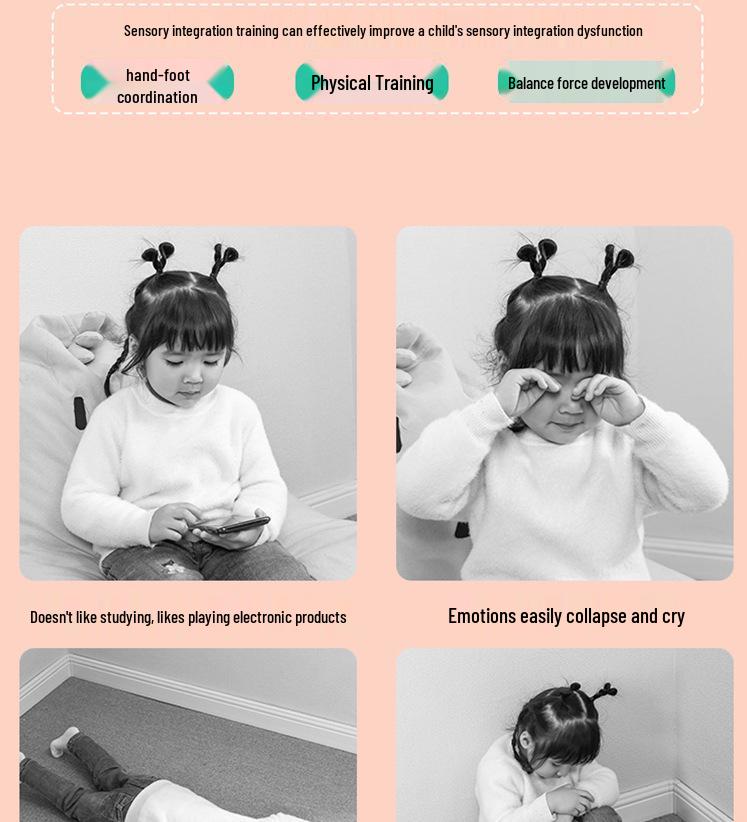 Sensory integration training can effectively improve a child's sensory integration dysfunction

hand-foot coordination

Physical Training

Balance force development

Doesn't like studying, likes playing electronic products

Emotions easily collapse and cry