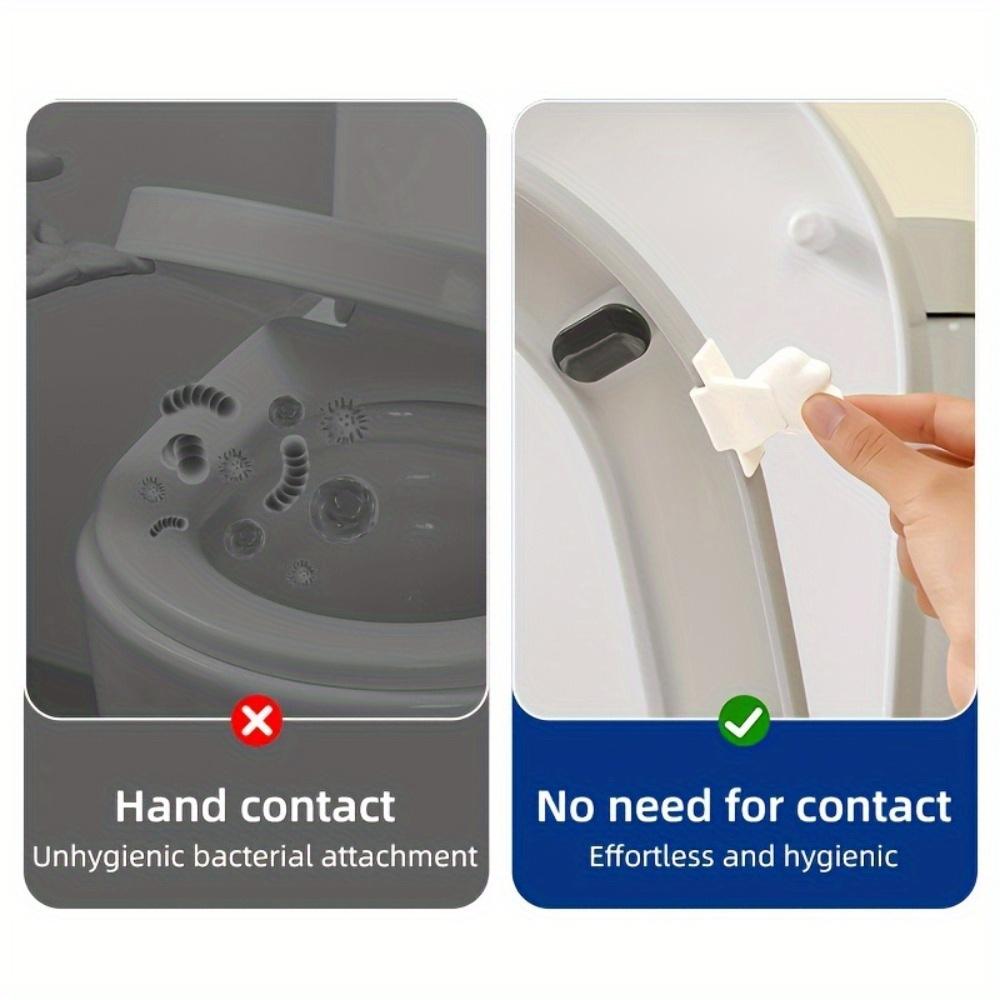 Hand contact
Unhygienic bacterial attachment

No need for contact
Effortless and hygienic