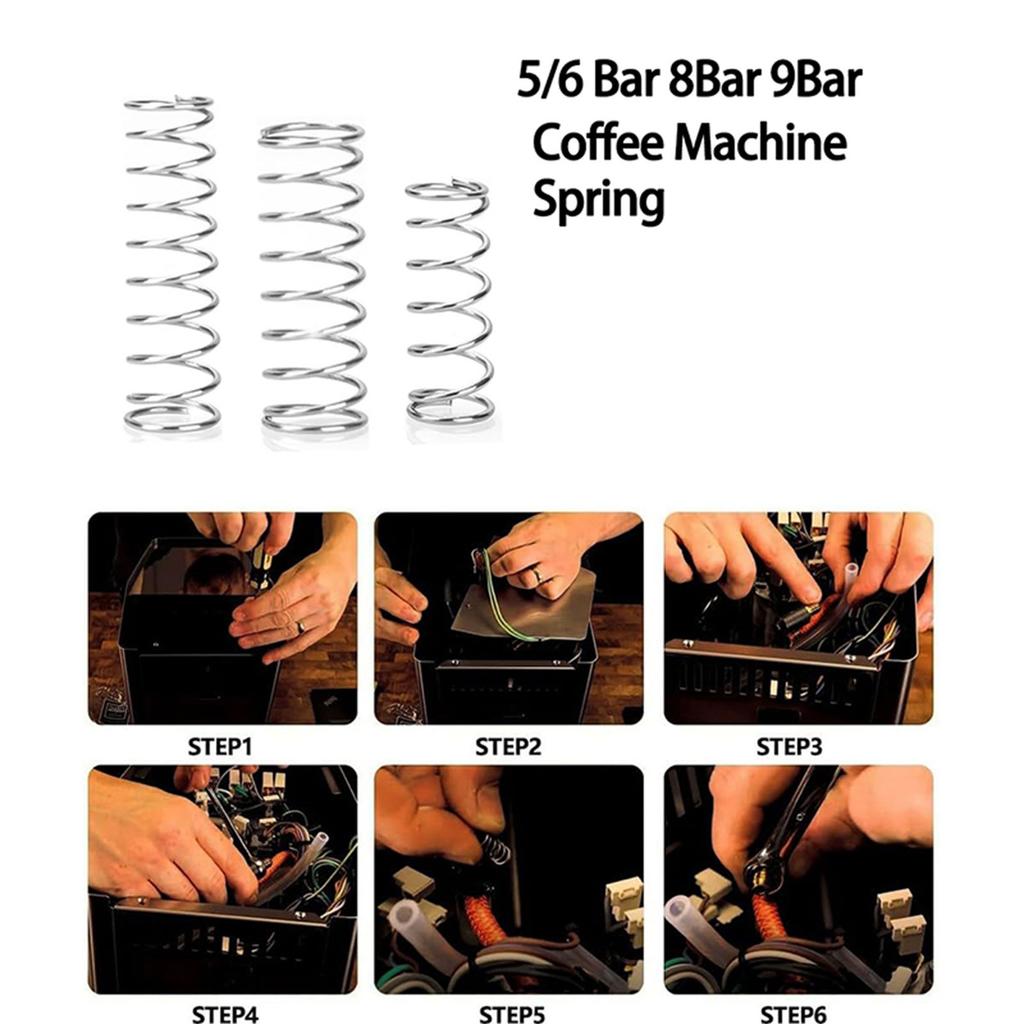 5/6 Bar 8Bar 9Bar
Coffee Machine
Spring

STEP1

STEP2

STEP3

STEP4

STEP5

STEP6