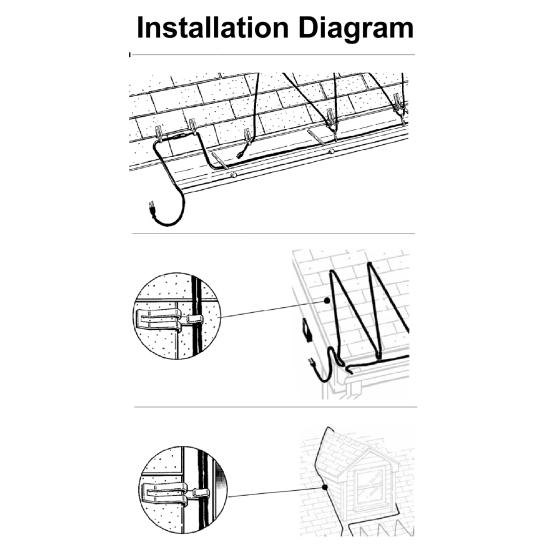 Installation Diagram