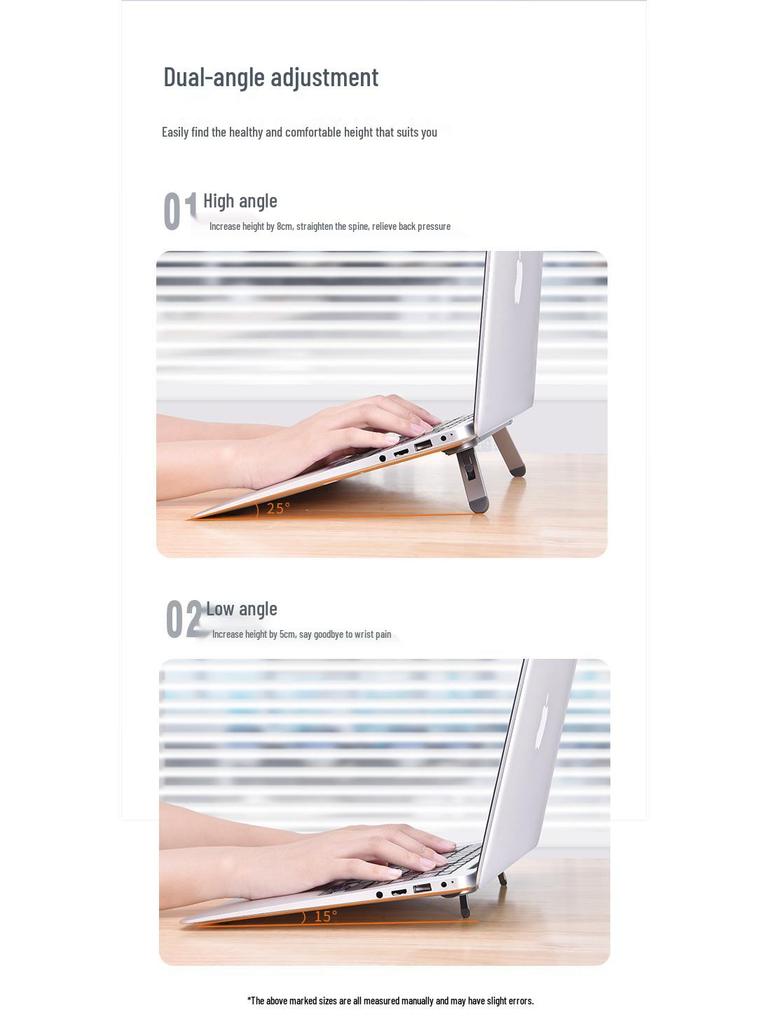 Dual-angle adjustment

Easily find the healthy and comfortable height that suits you

01 High angle

Increase height by 8cm, straighten the spine, relieve back pressure

25°

02 Low angle

Increase height by 5cm, say goodbye to wrist pain

15°

*The above marked sizes are all measured manually and may have slight errors.