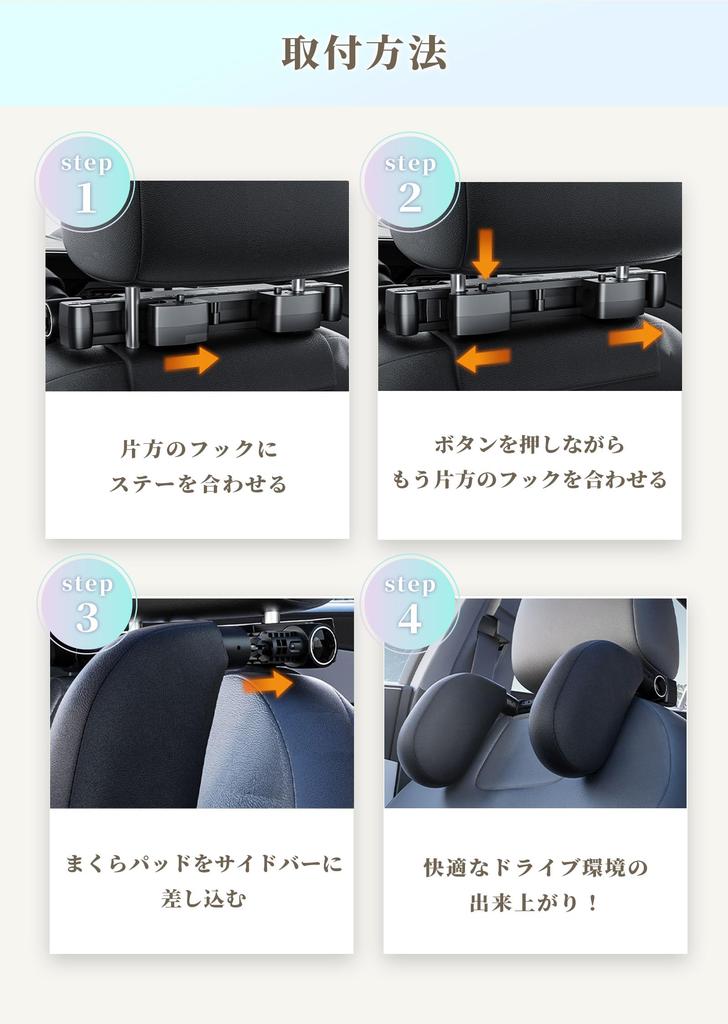 取付方法

step
1

片方のフックに
ステーを合わせる

step
2

ボタンを押しながら
もう片方のフックを合わせる

step
3

まくらパッドをサイドバーに
差し込む

step
4

快適なドライブ環境の
出来上がり！