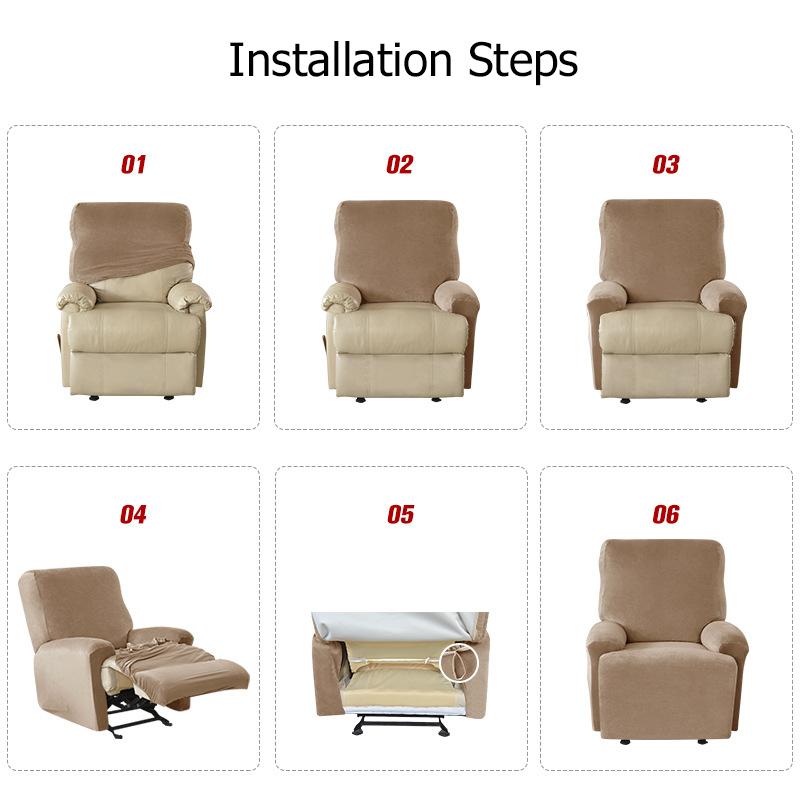 Installation Steps

01

02

03

04

05

06