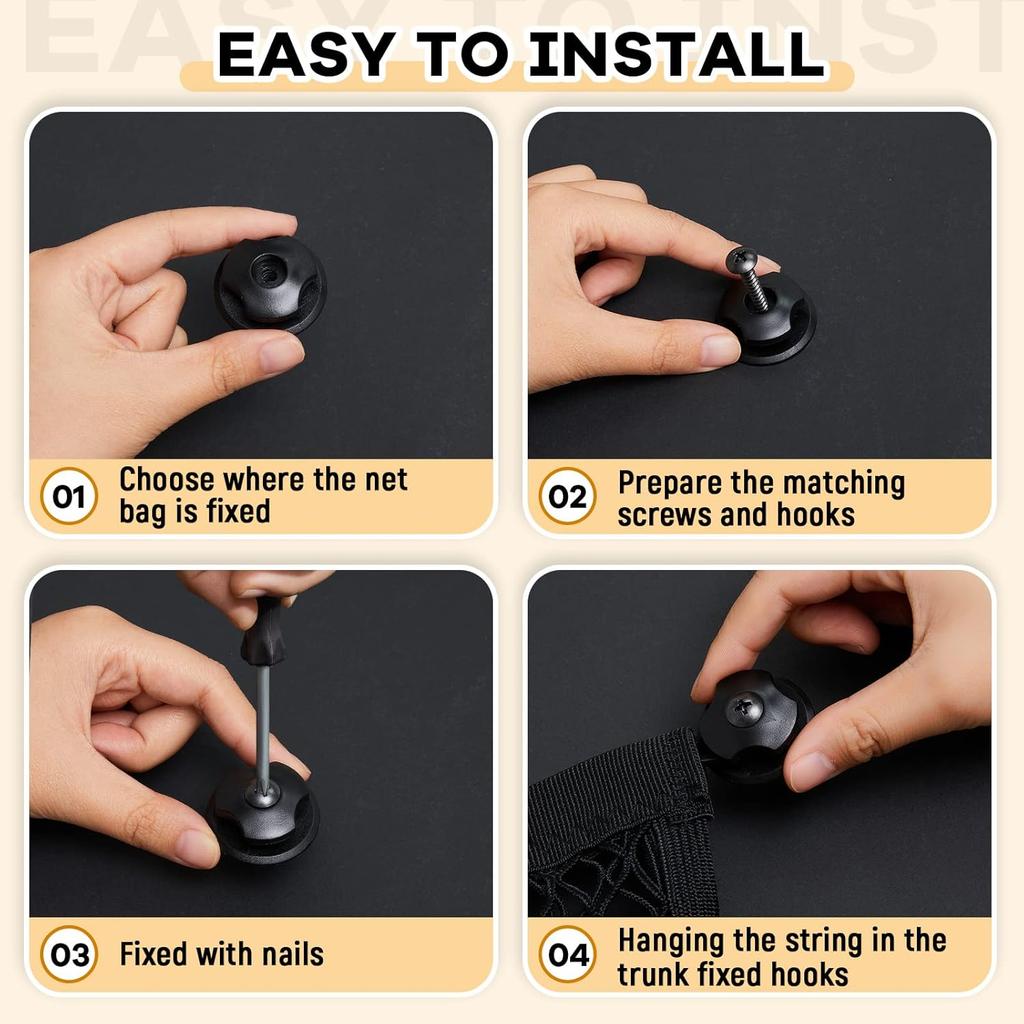 EASY TO INSTALL

01 Choose where the net bag is fixed

02 Prepare the matching screws and hooks

03 Fixed with nails

04 Hanging the string in the trunk fixed hooks