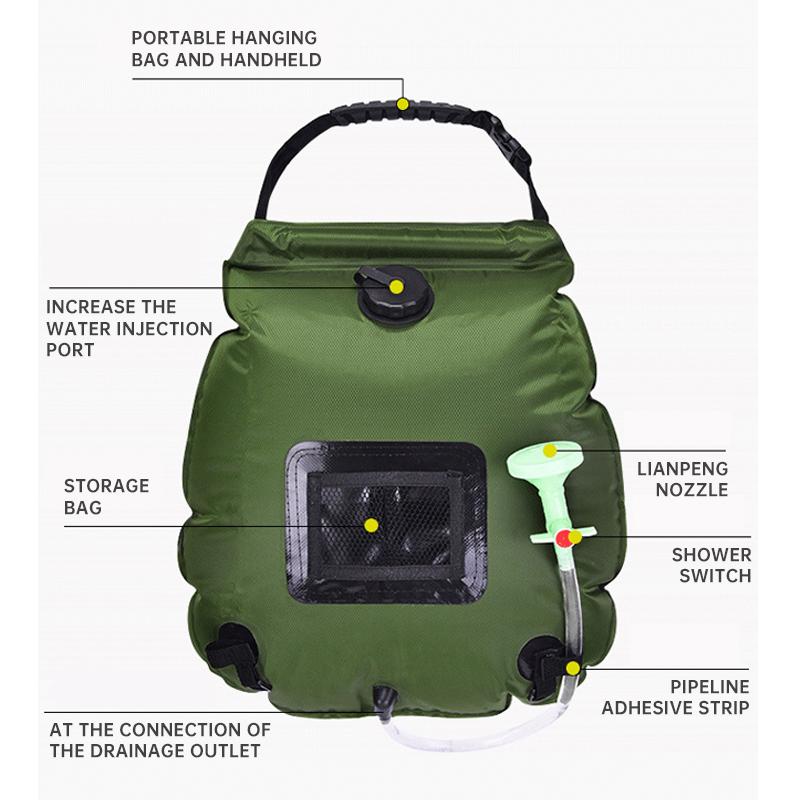 PORTABLE HANGING
BAG AND HANDHELD

INCREASE THE
WATER INJECTION
PORT

STORAGE
BAG

LIANPENG
NOZZLE

SHOWER
SWITCH

PIPELINE
ADHESIVE STRIP

AT THE CONNECTION OF
THE DRAINAGE OUTLET