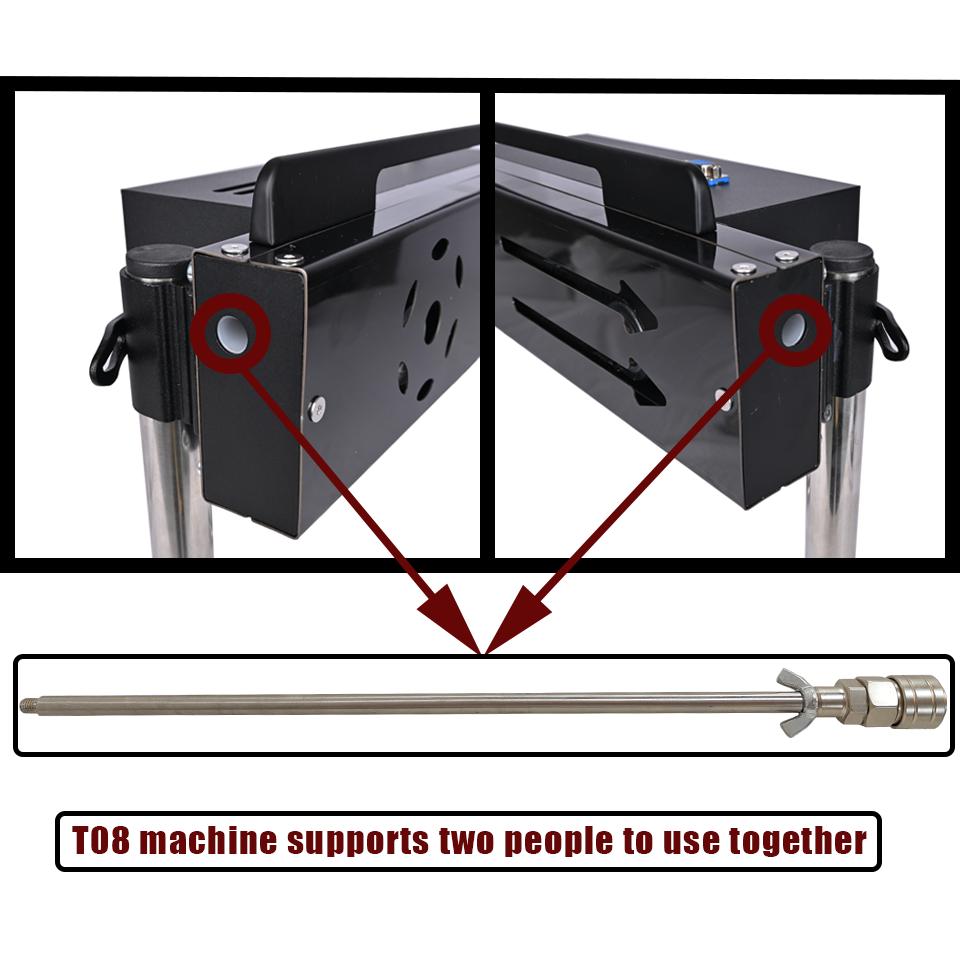 T08 machine supports two people to use together