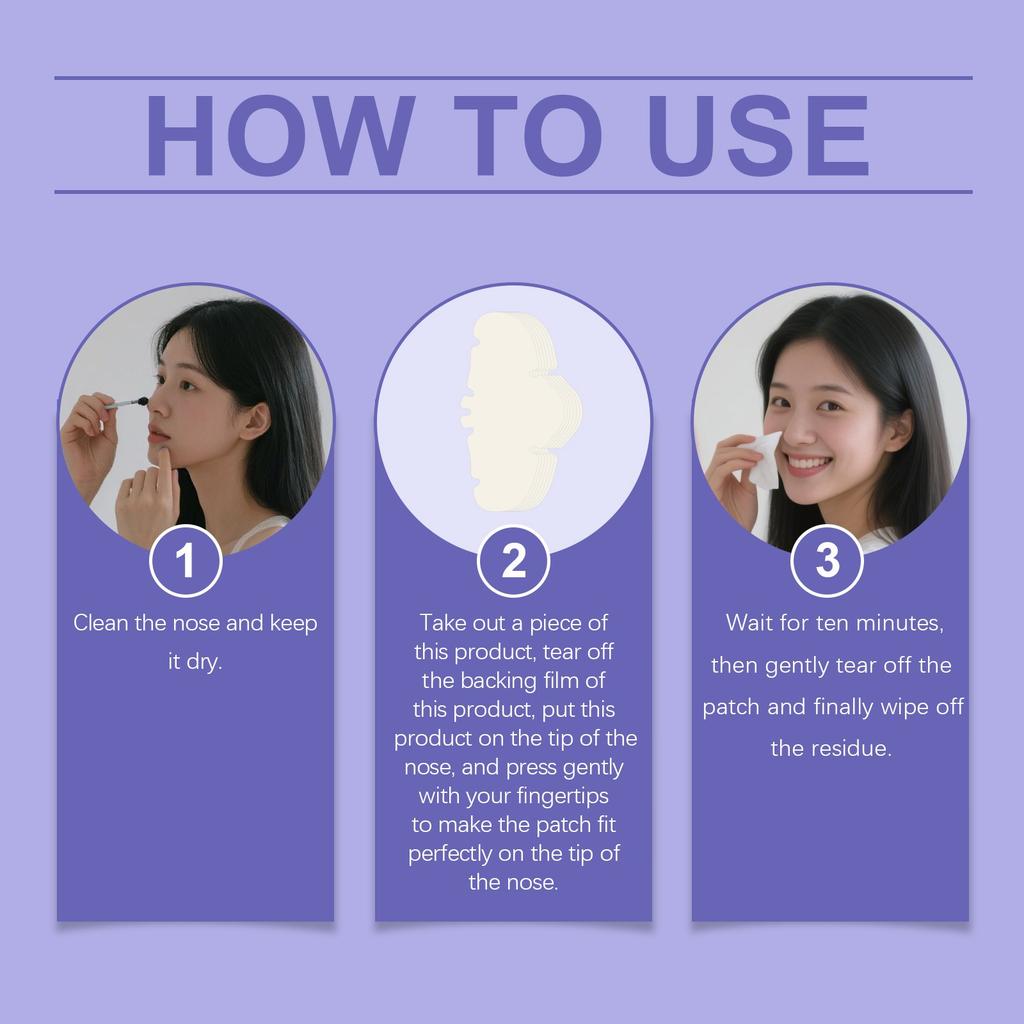 HOW TO USE

1

Clean the nose and keep it dry.

2

Take out a piece of this product, tear off the backing film of this product, put this product on the tip of the nose, and press gently with your fingertips to make the patch fit perfectly on the tip of the nose.

3

Wait for ten minutes, then gently tear off the patch and finally wipe off the residue.