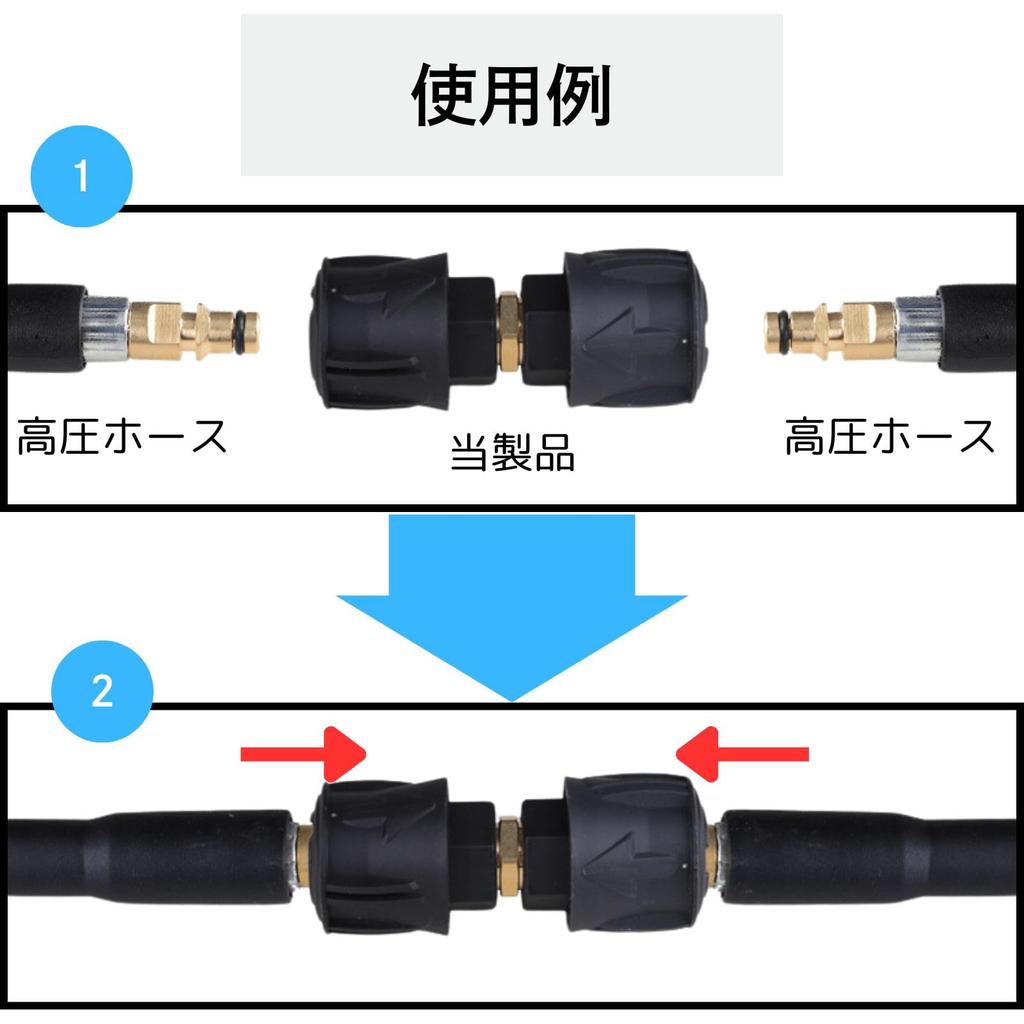 使用例

1

高圧ホース

当製品

高圧ホース

2