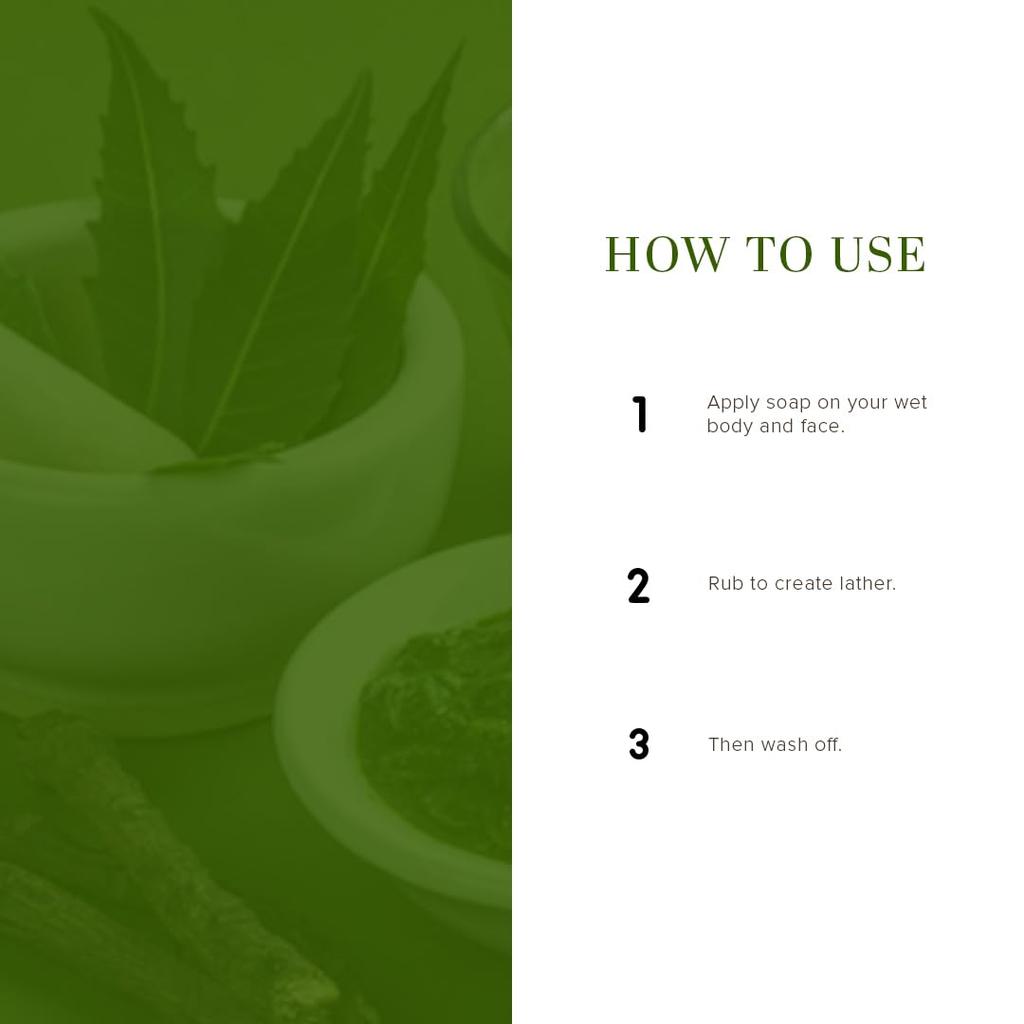 HOW TO USE

1 Apply soap on your wet body and face.

2 Rub to create lather.

3 Then wash off.