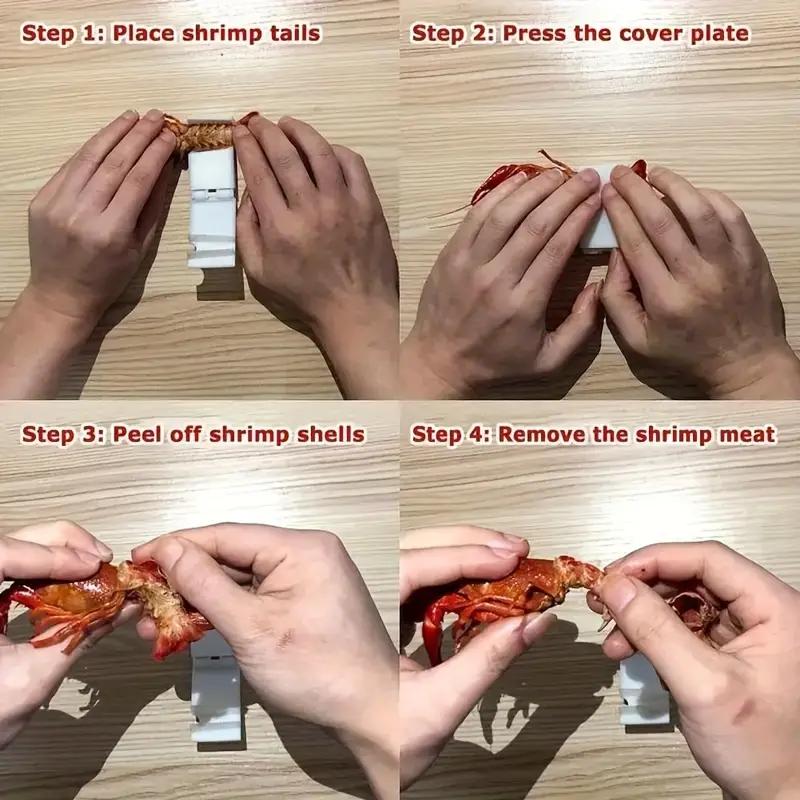 Step 1: Place shrimp tails

Step 2: Press the cover plate

Step 3: Peel off shrimp shells

Step 4: Remove the shrimp meat