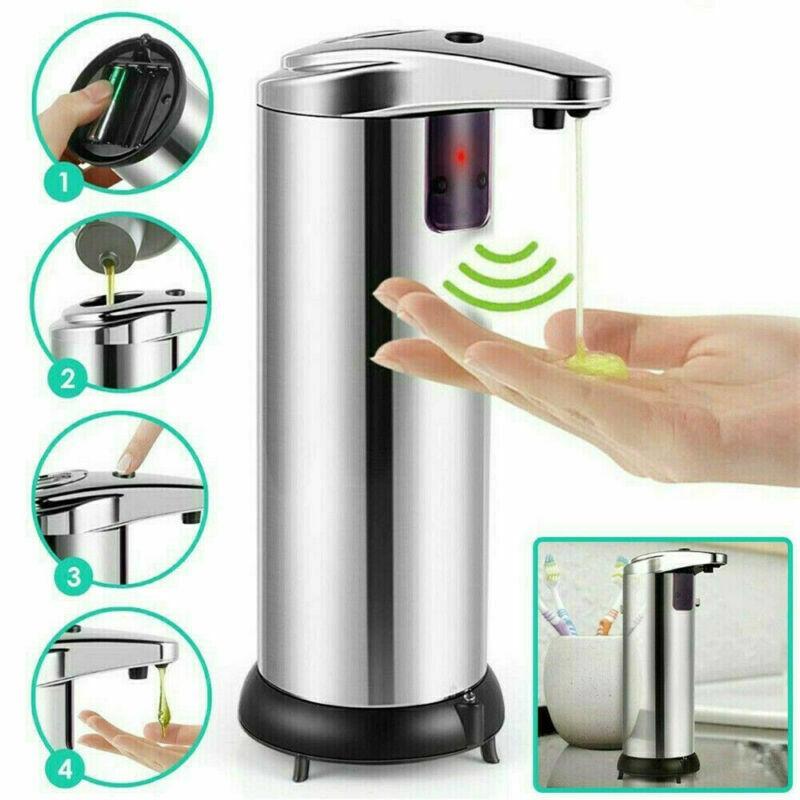 1
2
3
4