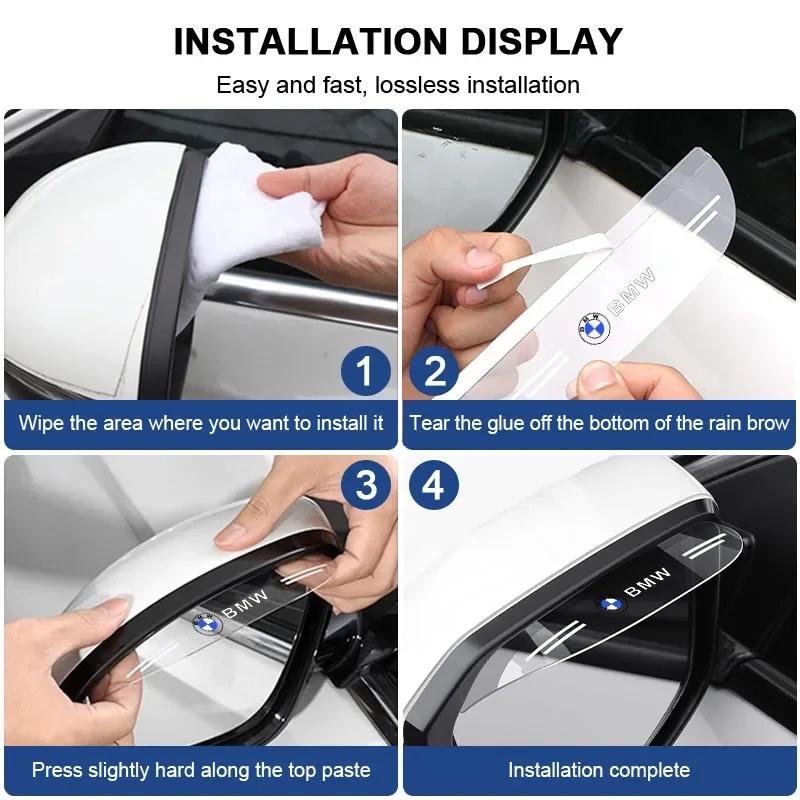 INSTALLATION DISPLAY

Easy and fast, lossless installation

1

Wipe the area where you want to install it

2

BMW

Tear the glue off the bottom of the rain brow

3

BMW

Press slightly hard along the top paste

4

BMW

Installation complete