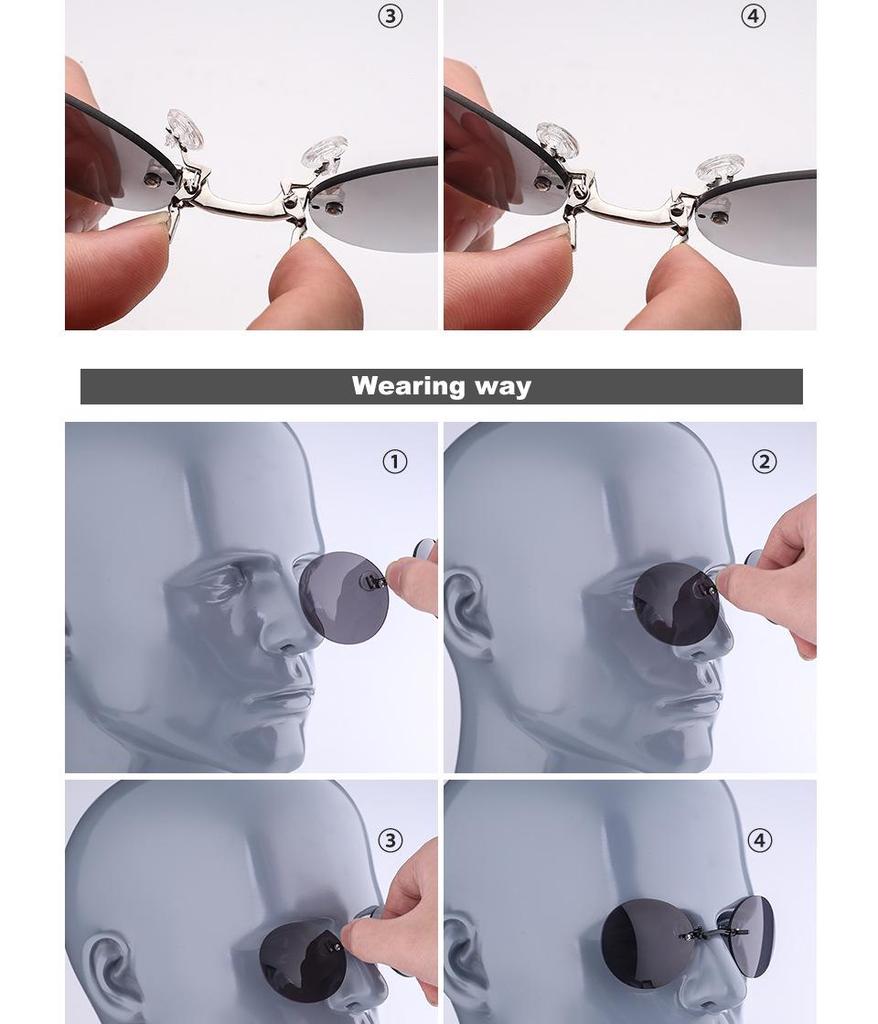 ③

④

Wearing way

①

②

③

④