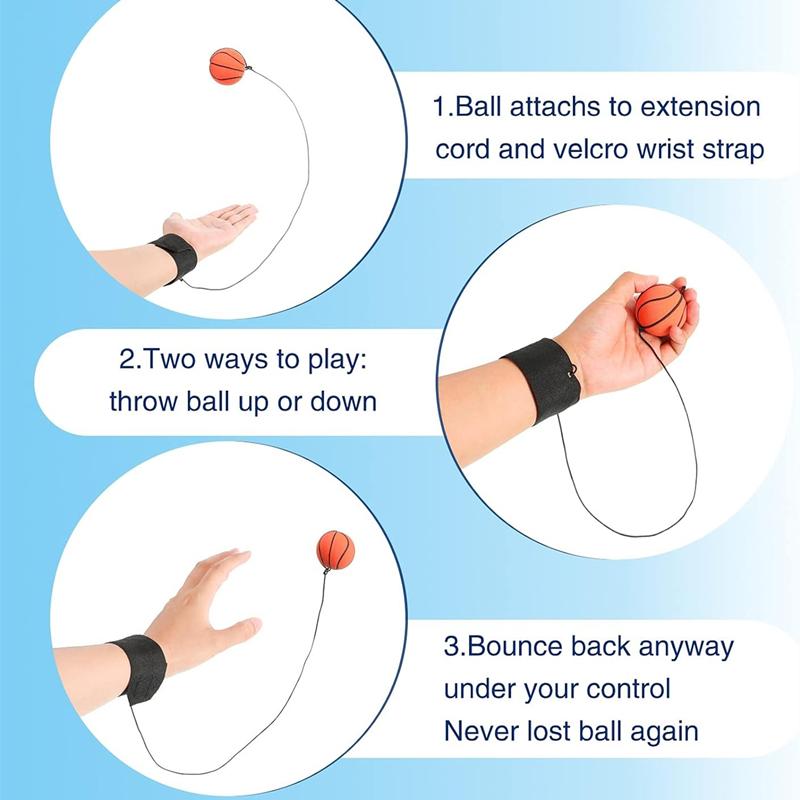 1.Ball attaches to extension cord and velcro wrist strap

2.Two ways to play: throw ball up or down

3.Bounce back anyway under your control
Never lost ball again