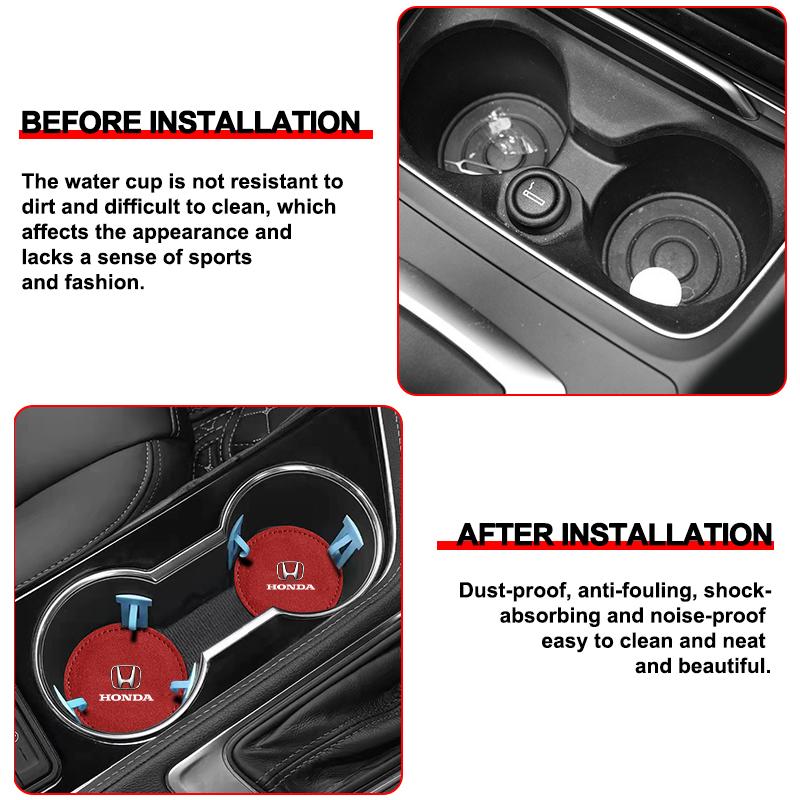 BEFORE INSTALLATION

The water cup is not resistant to dirt and difficult to clean, which affects the appearance and lacks a sense of sports and fashion.

HONDA

HONDA

AFTER INSTALLATION

Dust-proof, anti-fouling, shock-absorbing and noise-proof easy to clean and neat and beautiful.