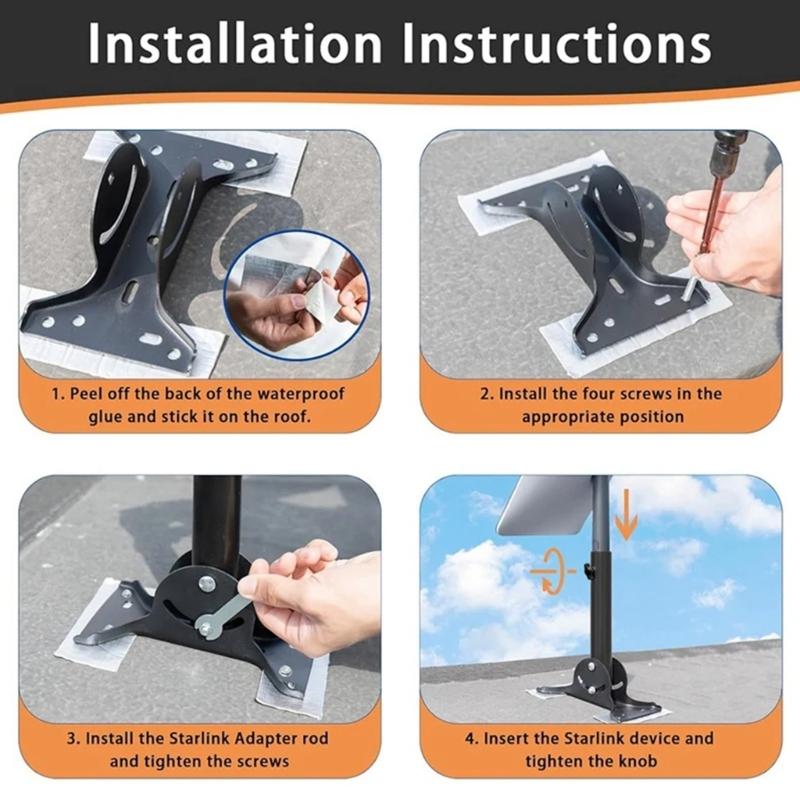 Installation Instructions

1. Peel off the back of the waterproof glue and stick it on the roof.

2. Install the four screws in the appropriate position

3. Install the Starlink Adapter rod and tighten the screws

4. Insert the Starlink device and tighten the knob