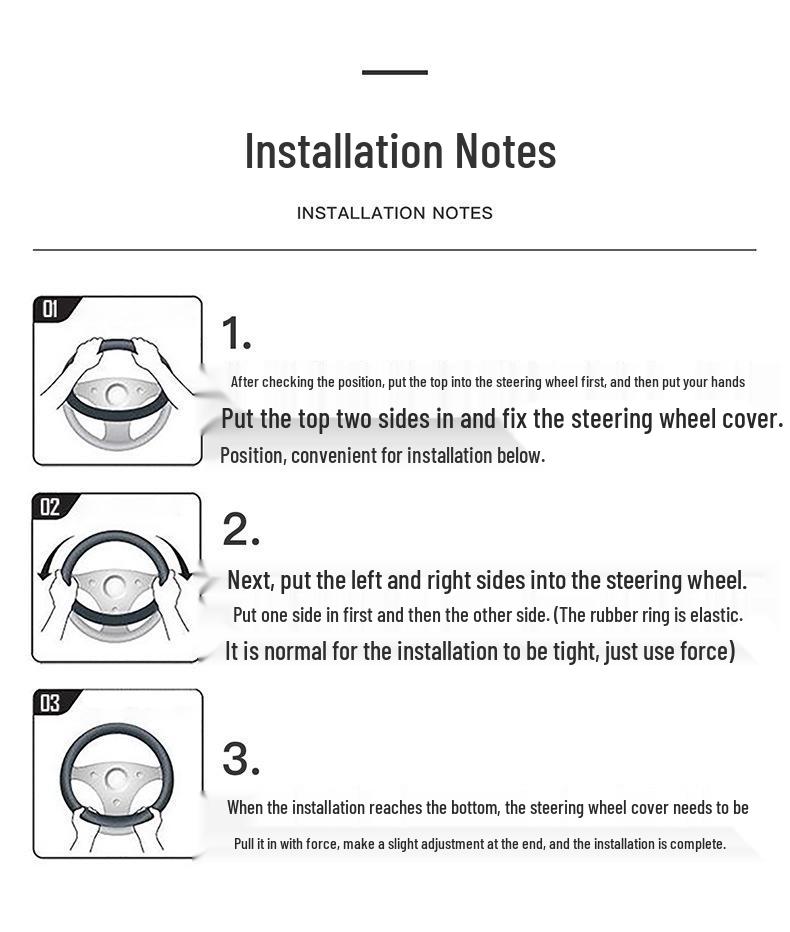 Installation Notes

INSTALLATION NOTES

01

1.

After checking the position, put the top into the steering wheel first, and then put your hands

Put the top two sides in and fix the steering wheel cover.

Position, convenient for installation below.

02

2.

Next, put the left and right sides into the steering wheel.

Put one side in first and then the other side. (The rubber ring is elastic.

It is normal for the installation to be tight, just use force)

03

3.

When the installation reaches the bottom, the steering wheel cover needs to be

Pull it in with force, make a slight adjustment at the end, and the installation is complete.