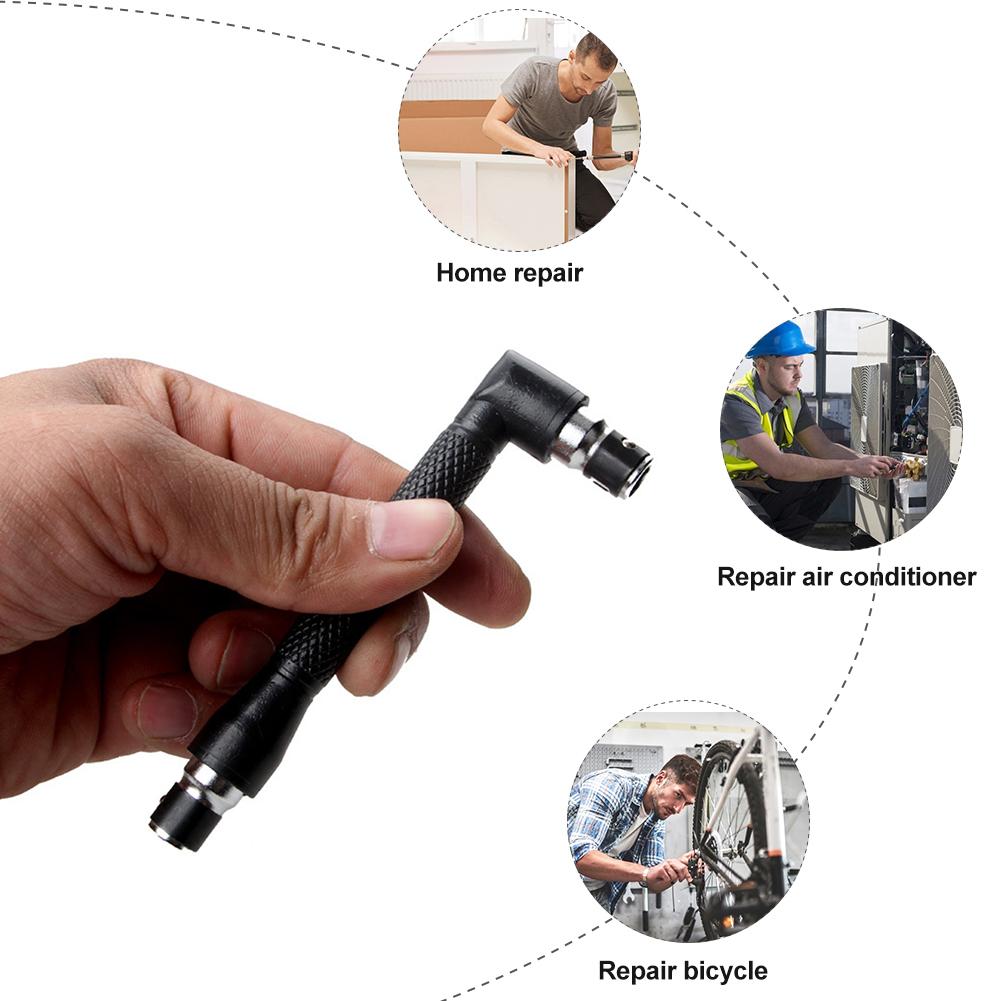 Home repair

Repair air conditioner

Repair bicycle