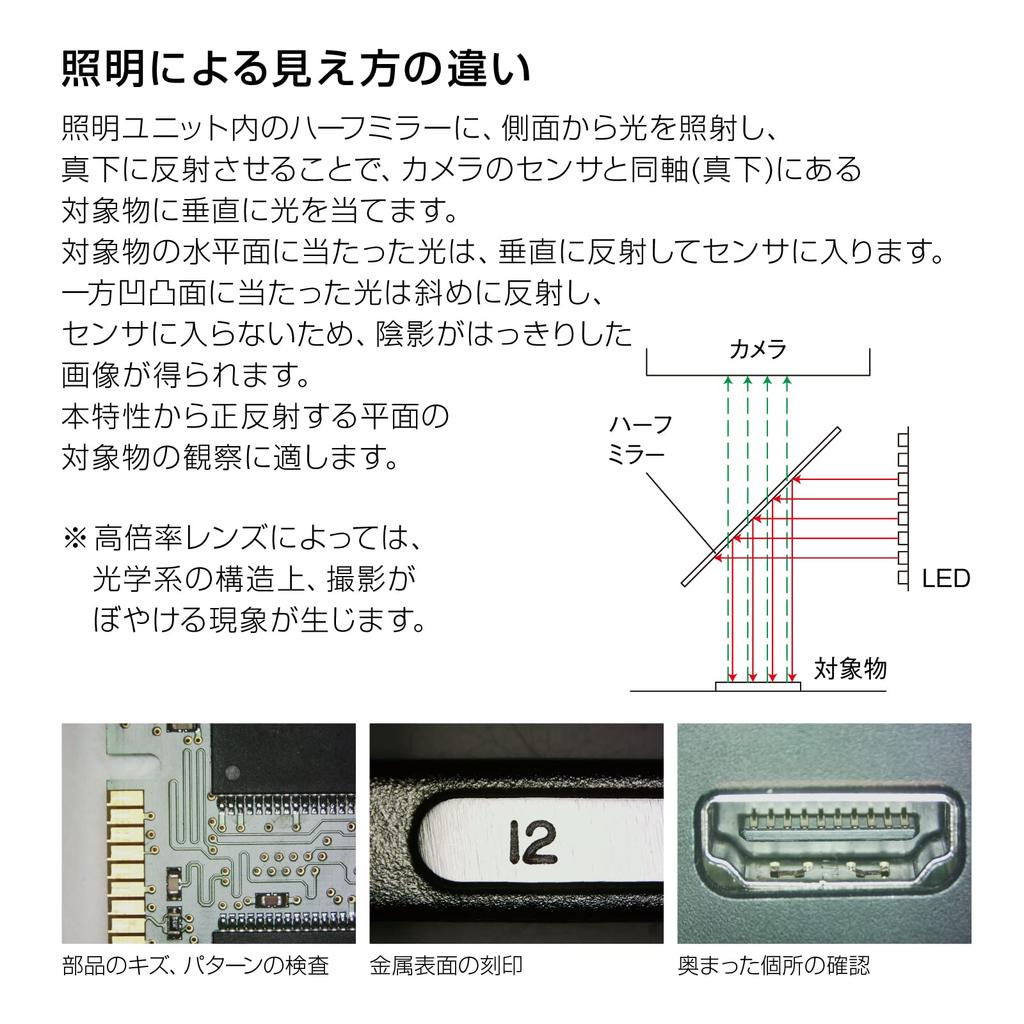 照明による見え方の違い

照明ユニット内のハーフミラーに、側面から光を照射し、真下に反射させることで、カメラのセンサと同軸(真下)にある対象物に垂直に光を当てます。
対象物の水平面に当たった光は、垂直に反射してセンサに入ります。
一方凹凸面に当たった光は斜めに反射し、センサに入らないため、陰影がはっきりした画像が得られます。
本特性から正反射する平面の対象物の観察に適します。

※高倍率レンズによっては、光学系の構造上、撮影がぼやける現象が生じます。

カメラ

ハーフミラー

LED

対象物

12

部品のキズ、パターンの検査

金属表面の刻印

奥まった個所の確認