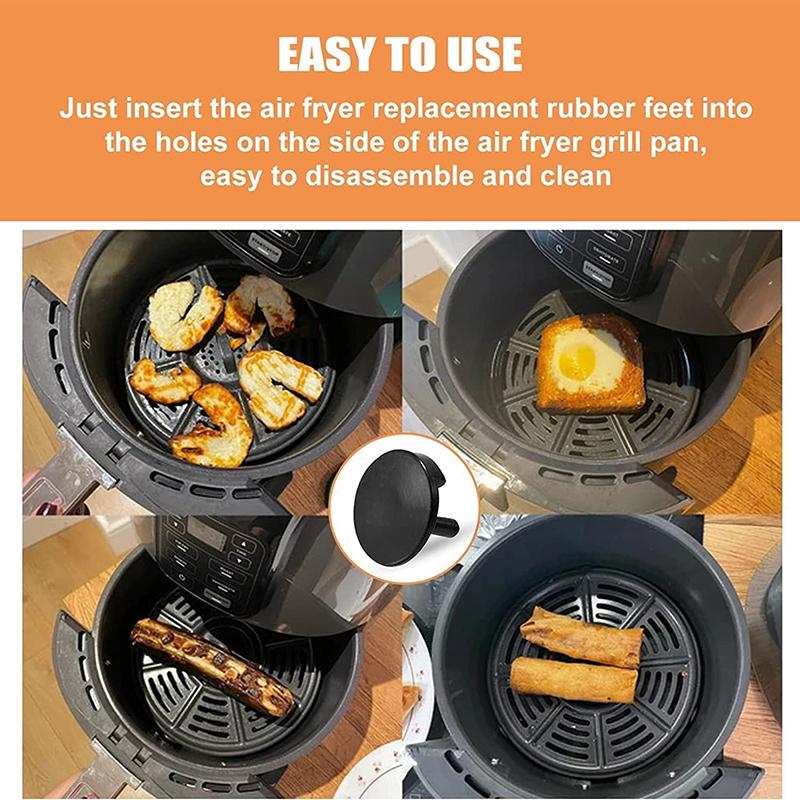 EASY TO USE

Just insert the air fryer replacement rubber feet into the holes on the side of the air fryer grill pan, easy to disassemble and clean