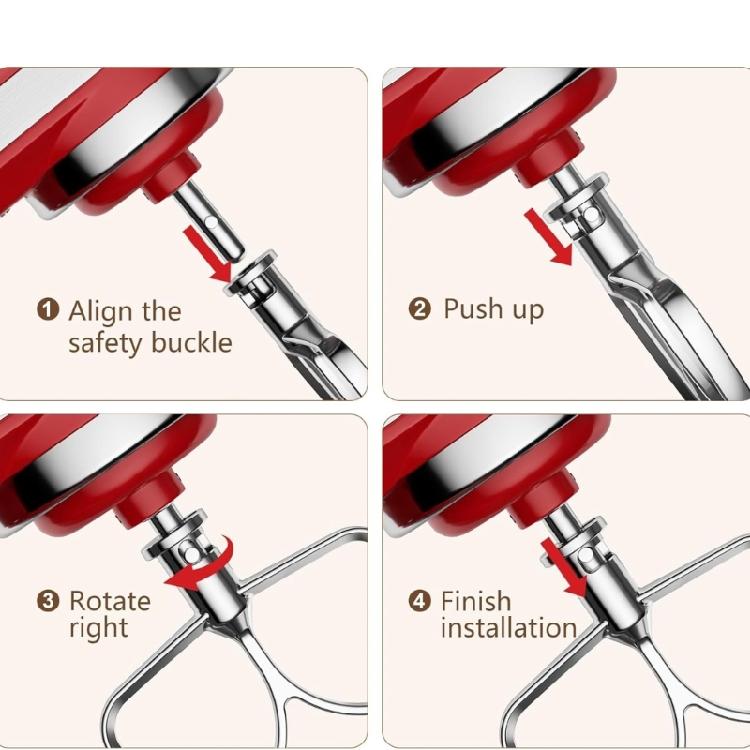 ❶ Align the safety buckle

❷ Push up

❸ Rotate right

❹ Finish installation