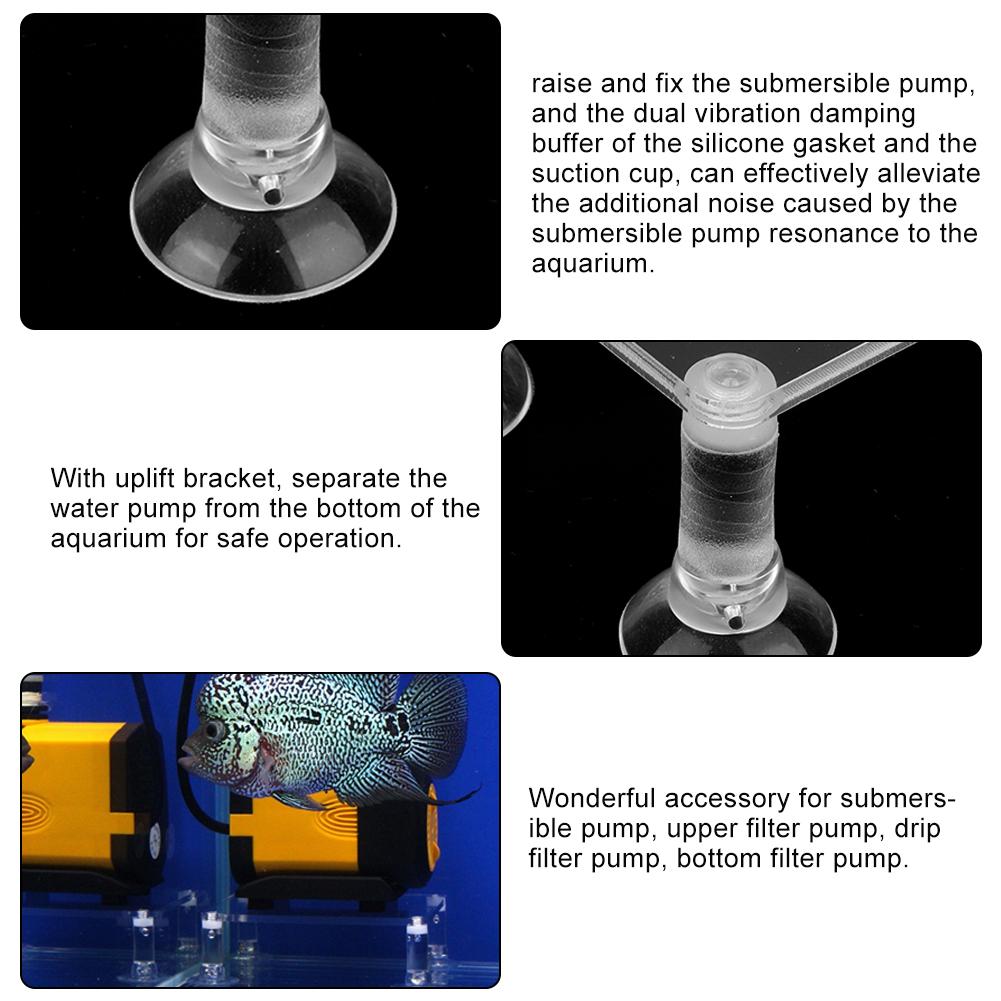 raise and fix the submersible pump, and the dual vibration damping buffer of the silicone gasket and the suction cup, can effectively alleviate the additional noise caused by the submersible pump resonance to the aquarium.

With uplift bracket, separate the water pump from the bottom of the aquarium for safe operation.

Wonderful accessory for submersible pump, upper filter pump, drip filter pump, bottom filter pump.