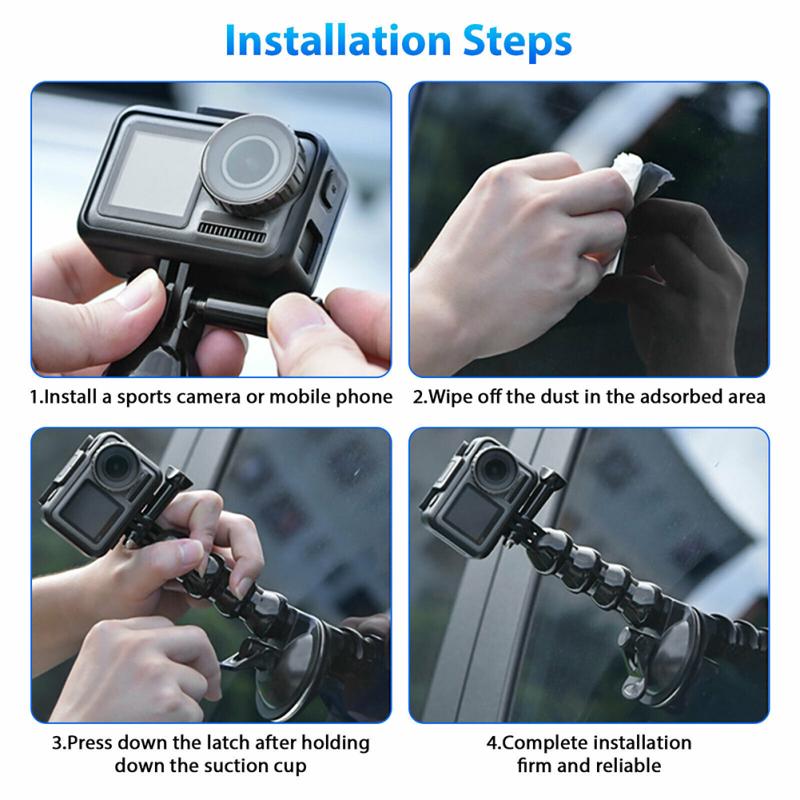 Installation Steps

1.Install a sports camera or mobile phone

2.Wipe off the dust in the adsorbed area

3.Press down the latch after holding down the suction cup

4.Complete installation firm and reliable