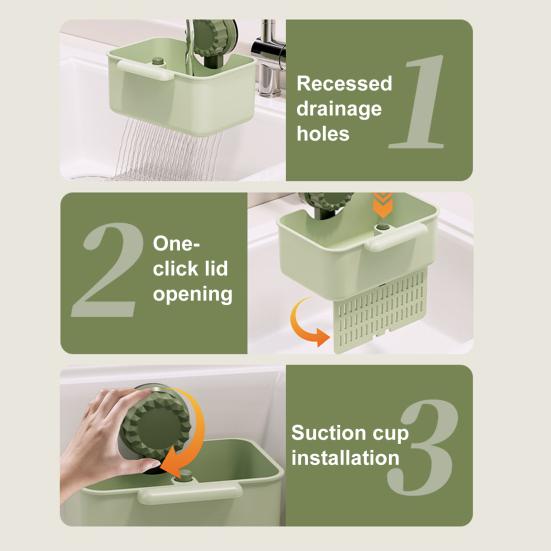 Recessed drainage holes 1

2 One-click lid opening

Suction cup installation 3