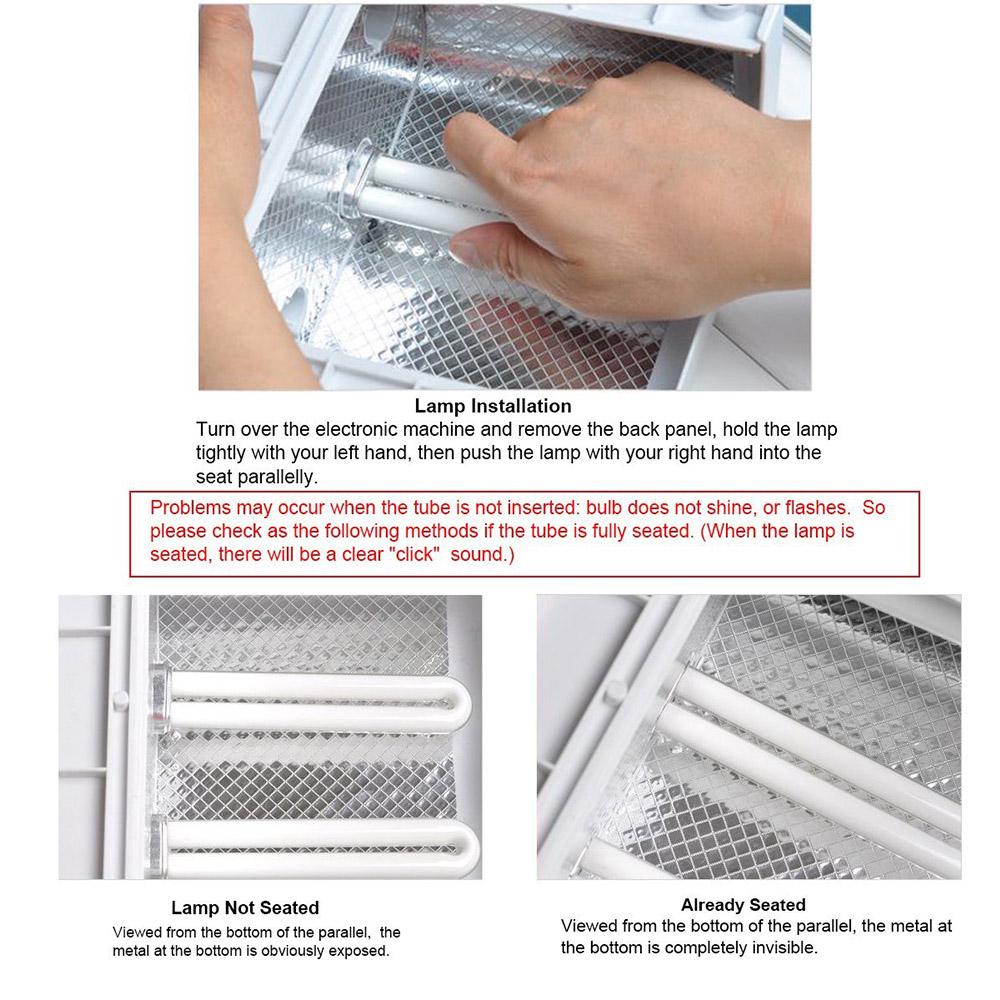 Lamp Installation

Turn over the electronic machine and remove the back panel, hold the lamp tightly with your left hand, then push the lamp with your right hand into the seat parallelly.

Problems may occur when the tube is not inserted: bulb does not shine, or flashes. So please check as the following methods if the tube is fully seated. (When the lamp is seated, there will be a clear "click" sound.)

Lamp Not Seated

Viewed from the bottom of the parallel, the metal at the bottom is obviously exposed.

Already Seated

Viewed from the bottom of the parallel, the metal at the bottom is completely invisible.