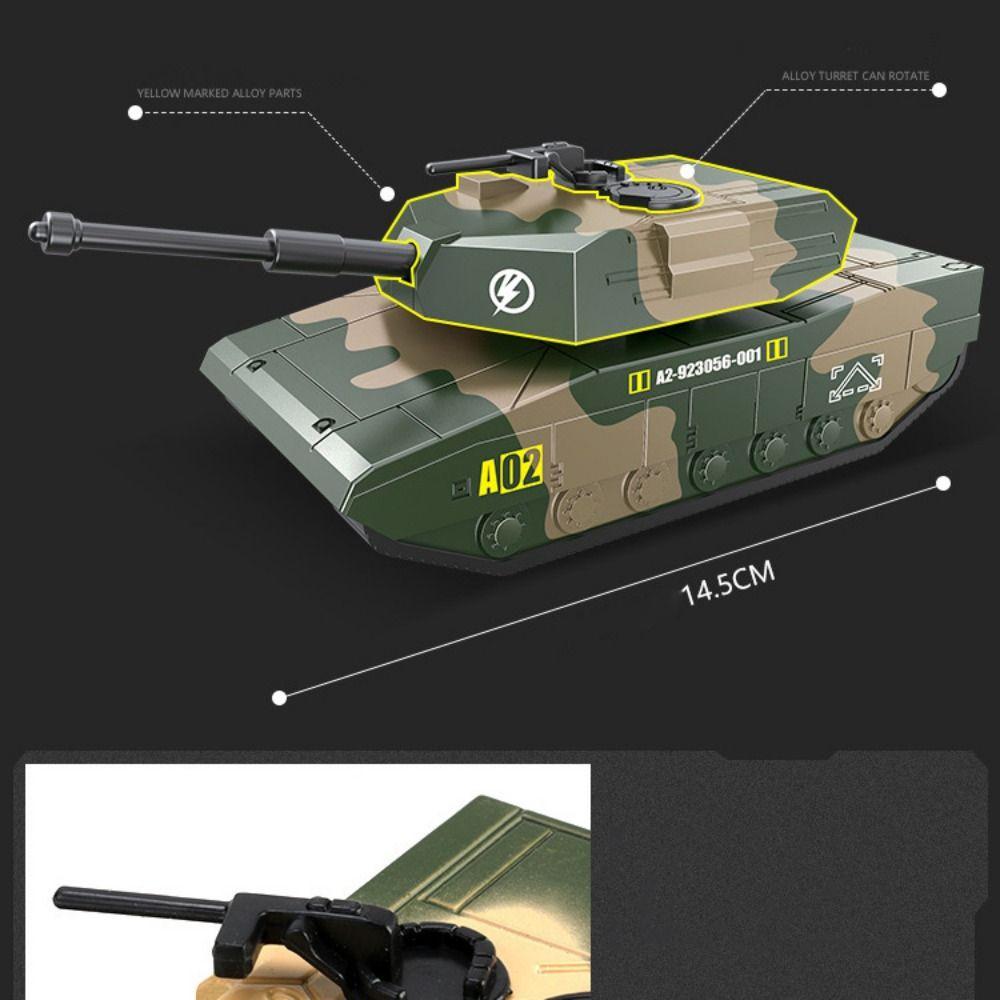 YELLOW MARKED ALLOY PARTS

ALLOY TURRET CAN ROTATE

A2-923056-001

A02

14.5CM