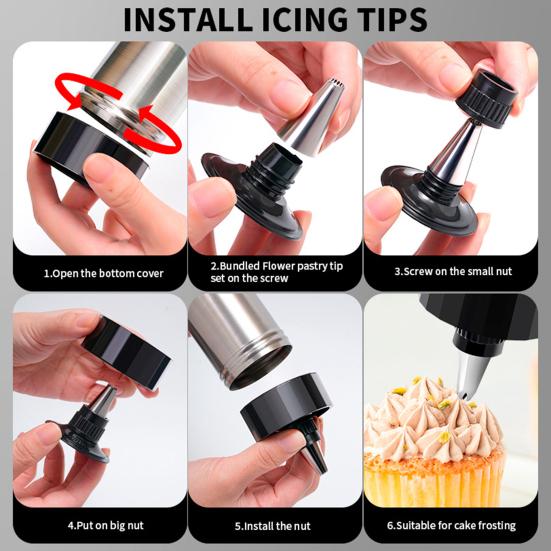 INSTALL ICING TIPS

1.Open the bottom cover

2.Bundled Flower pastry tip set on the screw

3.Screw on the small nut

4.Put on big nut

5.Install the nut

6.Suitable for cake frosting