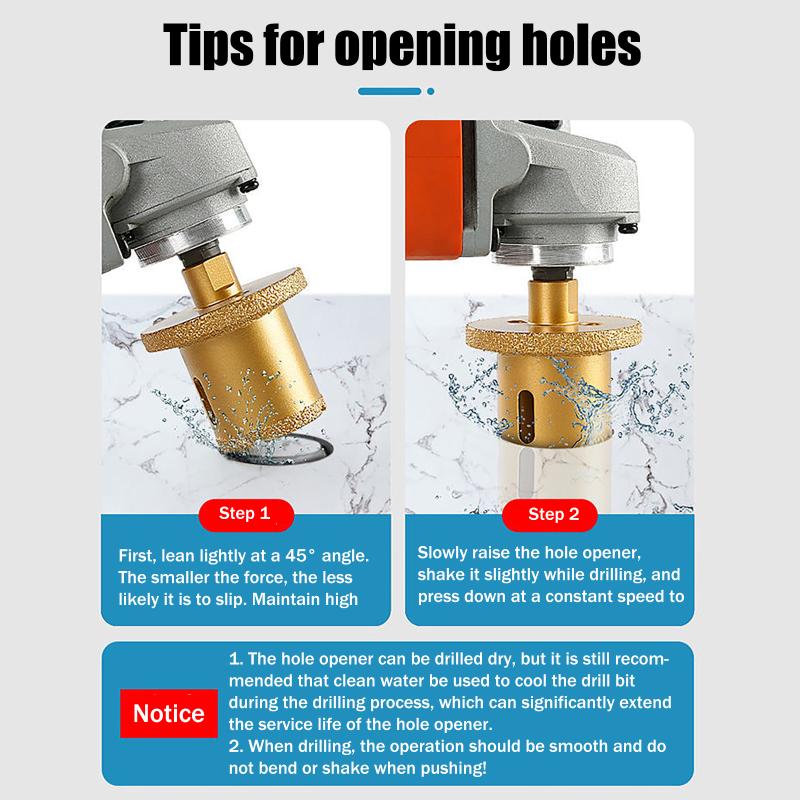 Tips for opening holes

Step 1

First, lean lightly at a 45° angle. The smaller the force, the less likely it is to slip. Maintain high

Step 2

Slowly raise the hole opener, shake it slightly while drilling, and press down at a constant speed to

Notice

1. The hole opener can be drilled dry, but it is still recommended that clean water be used to cool the drill bit during the drilling process, which can significantly extend the service life of the hole opener.
2. When drilling, the operation should be smooth and do not bend or shake when pushing!